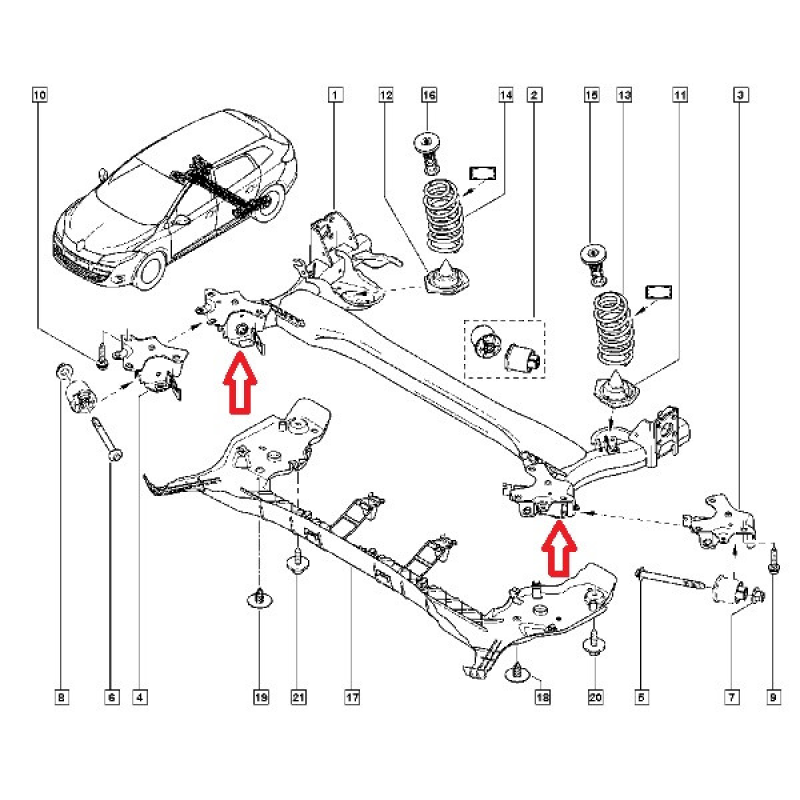 10
1
12
16
14
2
15
13
11
3
8
6
4
19
21
17
18
20
5
7
9