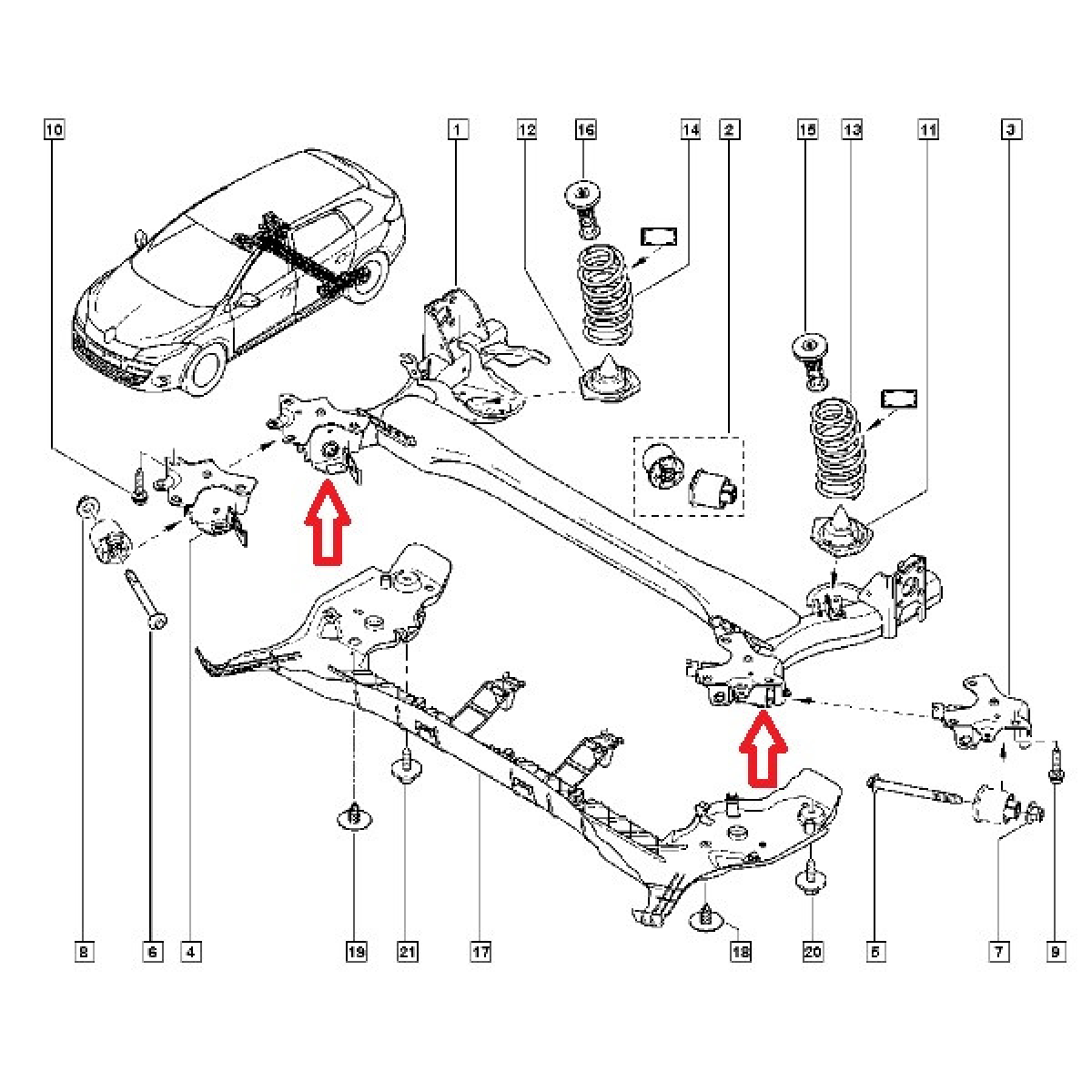 10
1
12
16
14
2
15
13
11
3
8
6
4
19
21
17
18
20
5
7
9