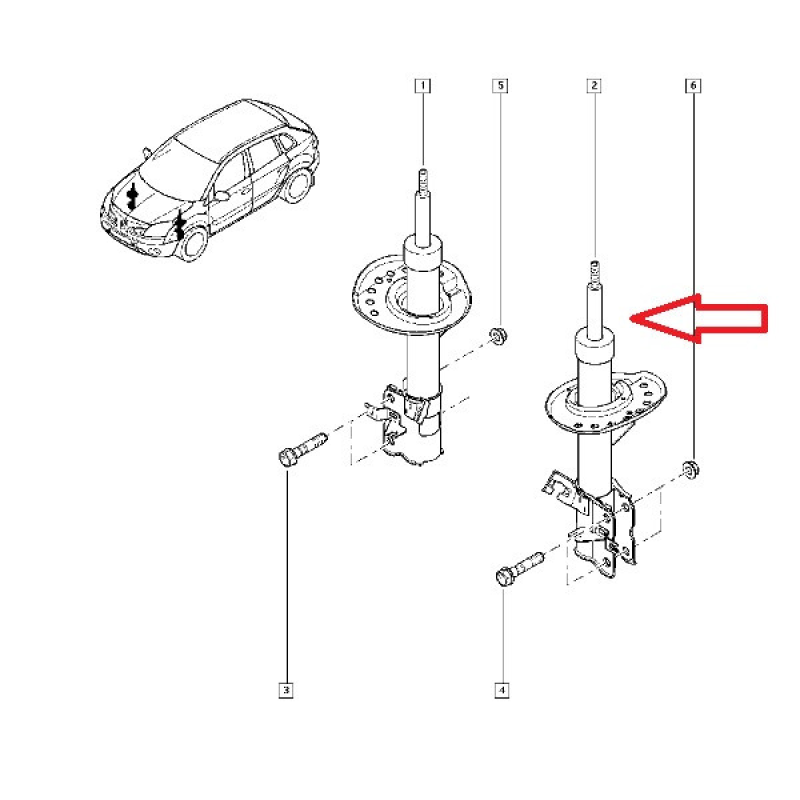 1
5
2
6
3
4