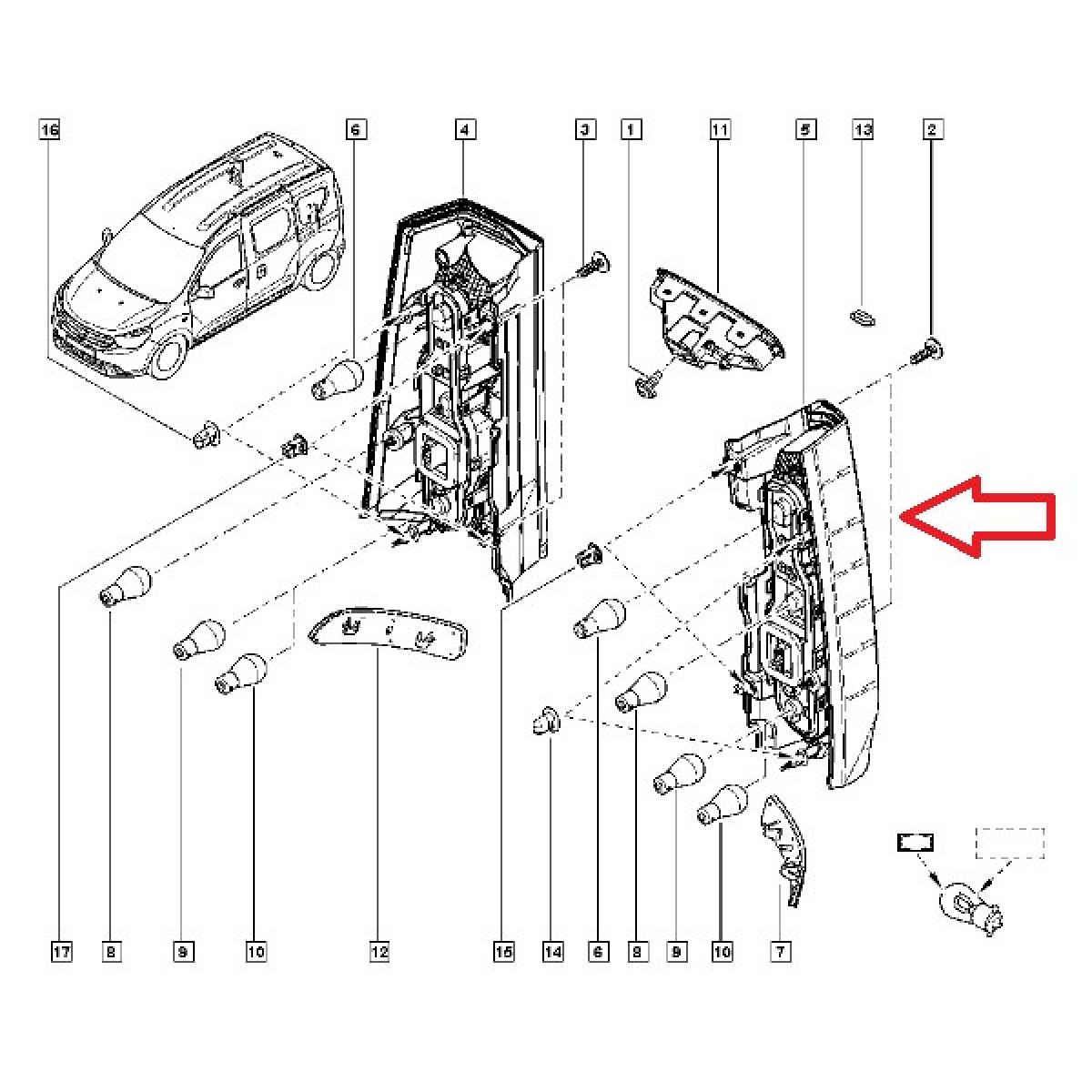 16
6
4
3
1
11
5
13
2
17
8
9
10
12
15
14
6
8
9
10
7