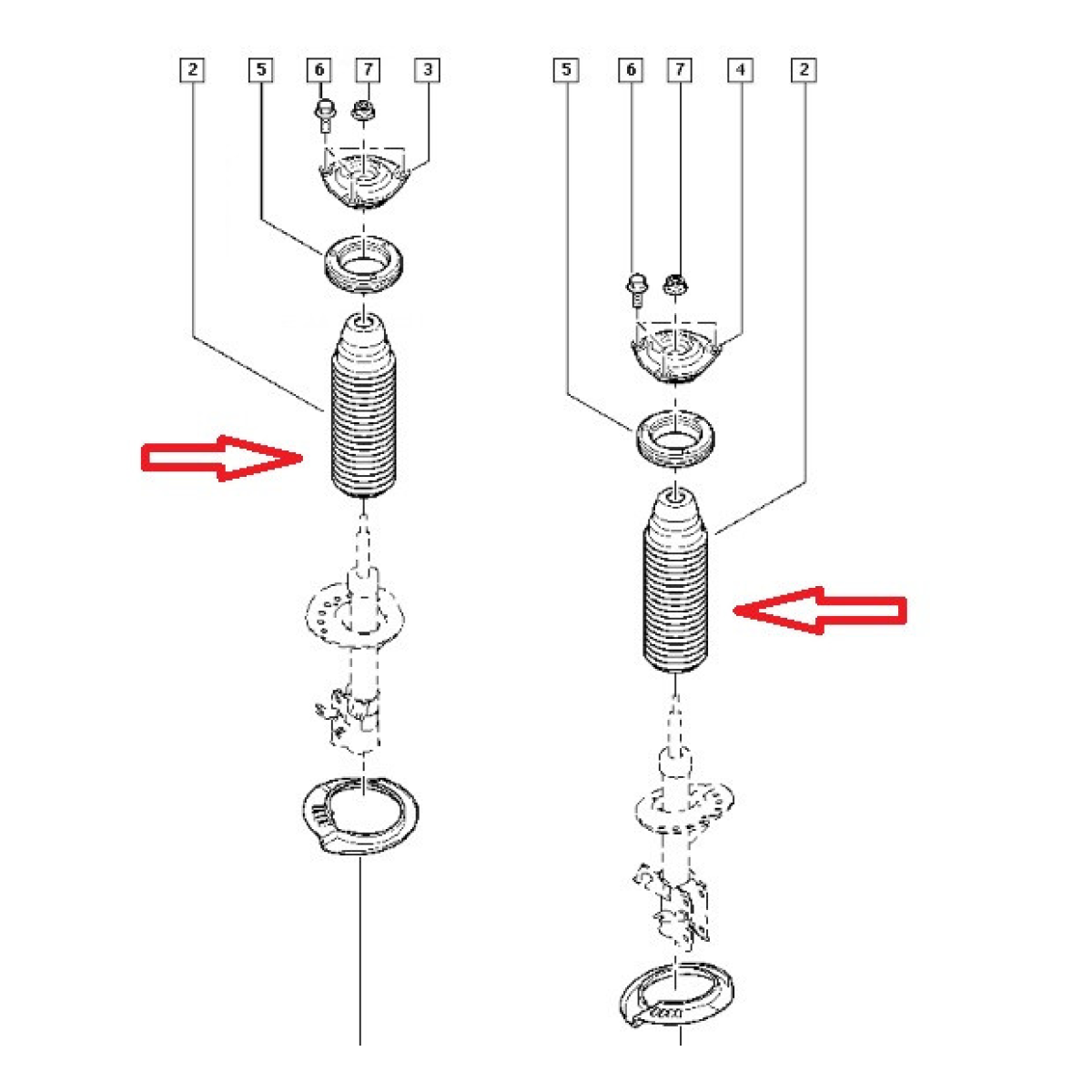 2
5
6
7
3
5
6
7
4
2