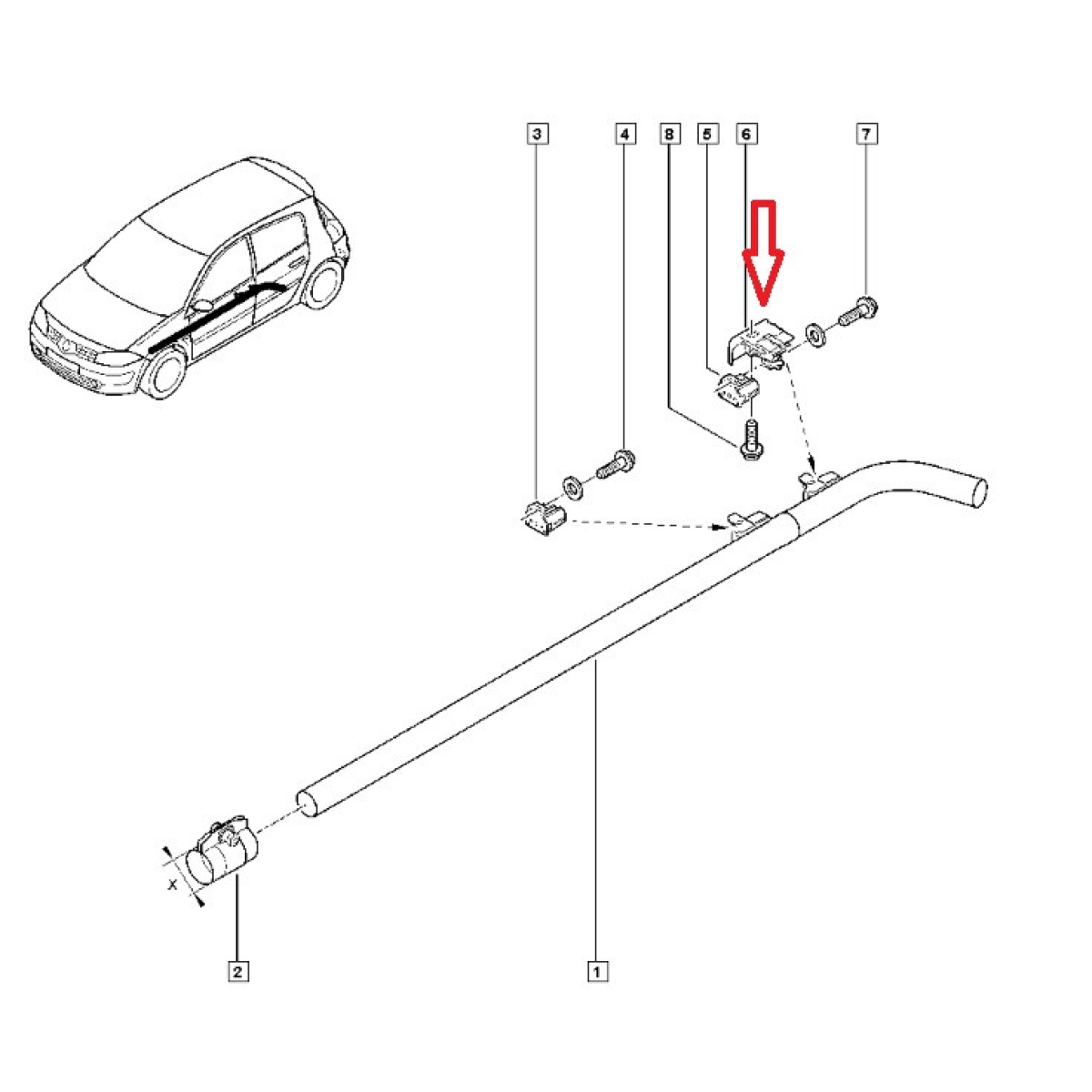 3
4
8
5
6
7
X
2
1