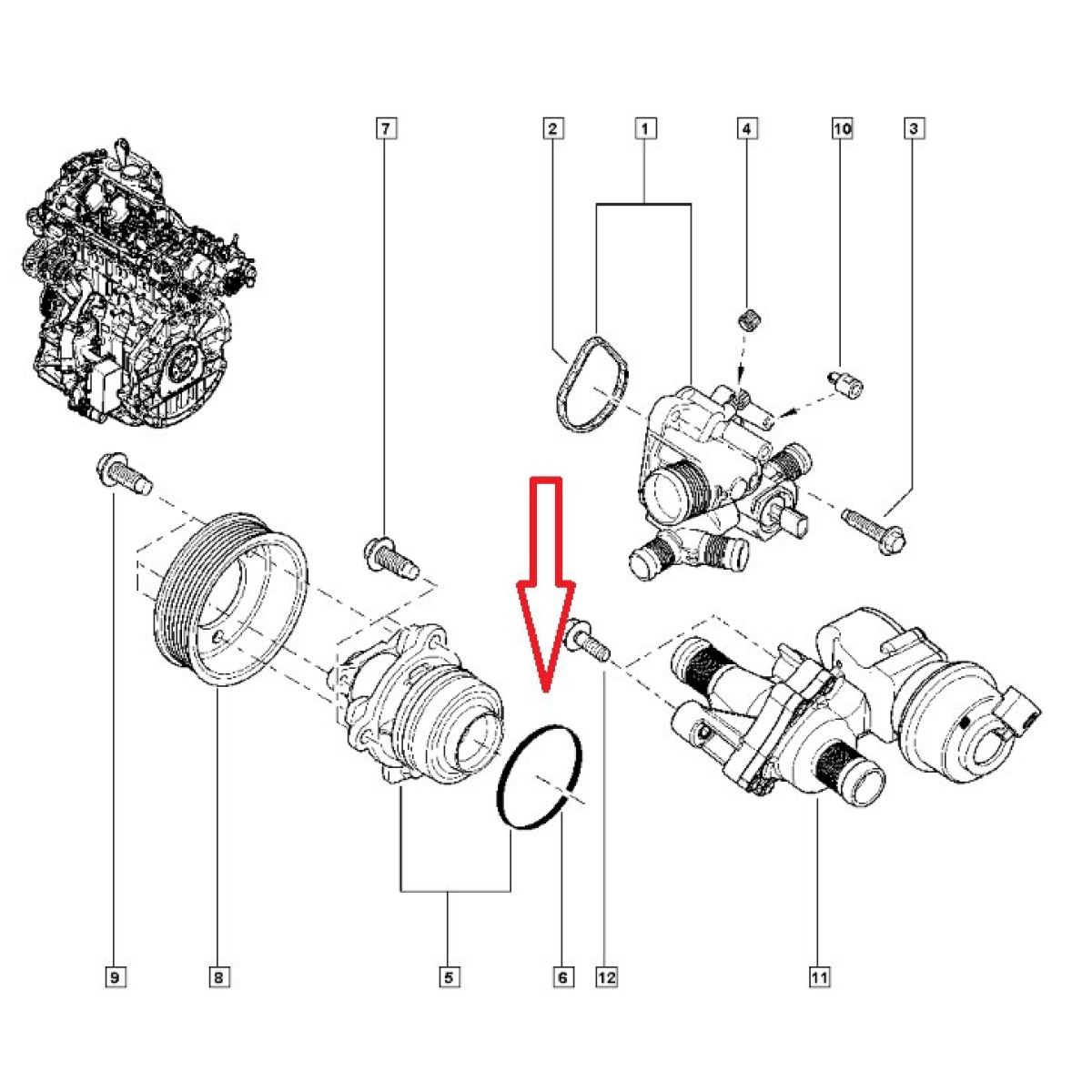 7
2
1
4
10
3
9
8
5
6
12
11