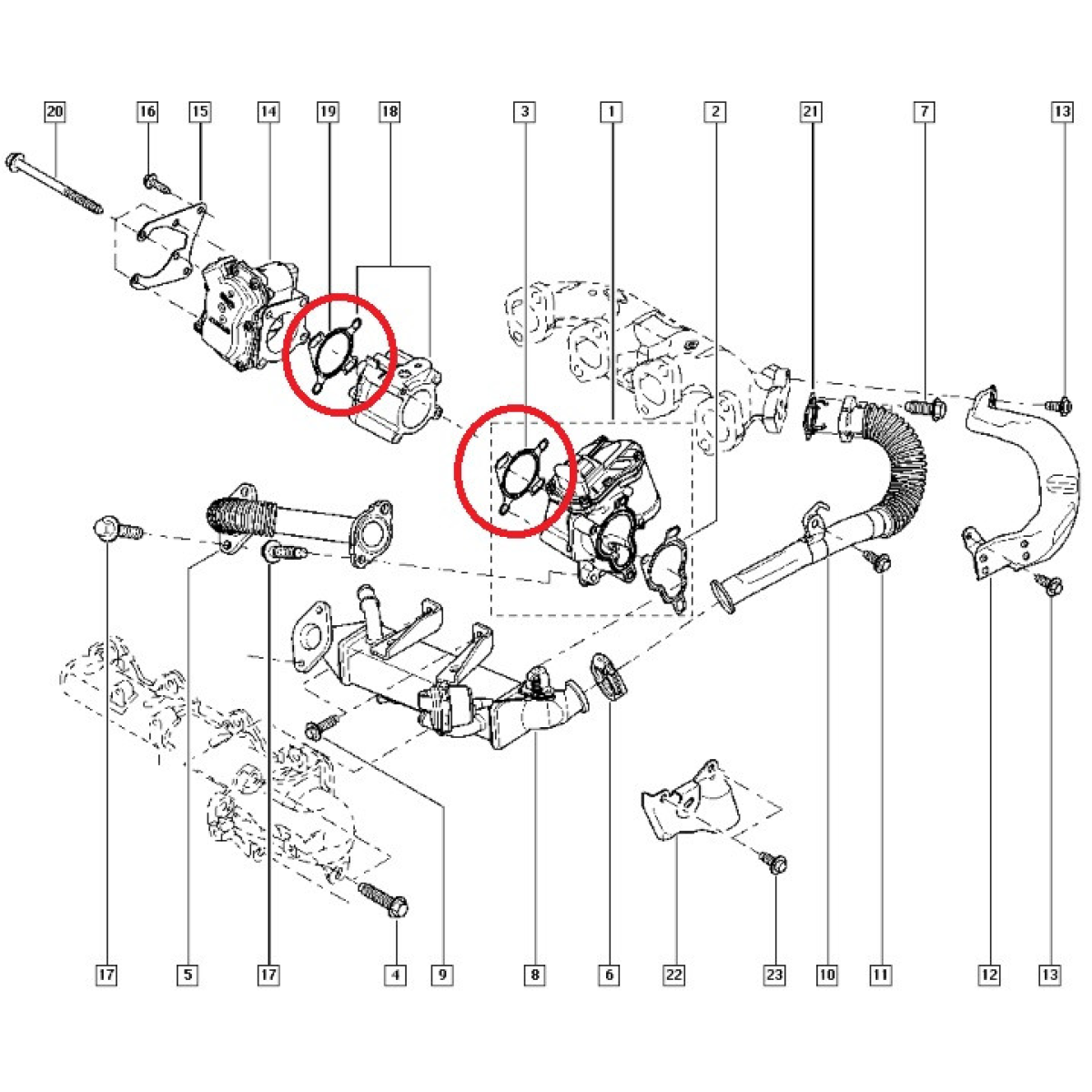 20 16 15 14 19 18 3 1 2 21 7 13

17 5 17 4 9 8 6 22 23 10 11 12 13