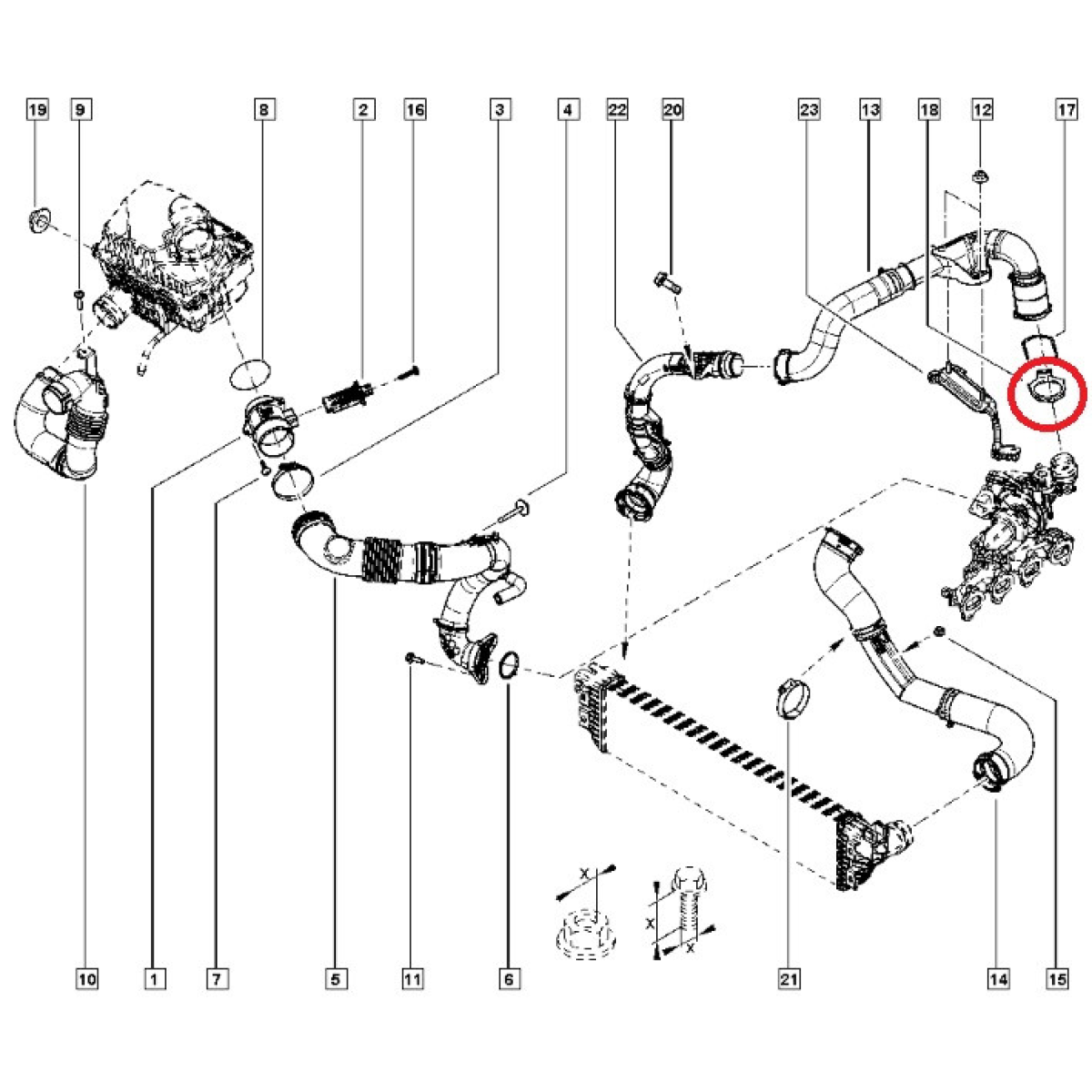 19 9 8 2 16 3 4 22 20 23 13 18 12 17

X
X
X

10 1 7 5 11 6 21 14 15