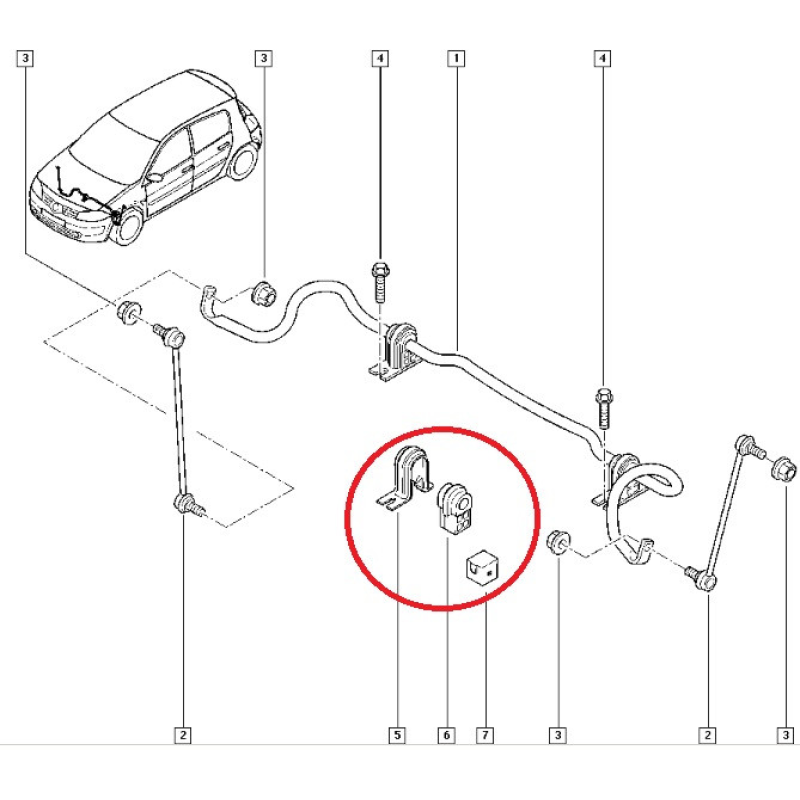 3
3
4
1
4
2
5
6
7
3
2
3