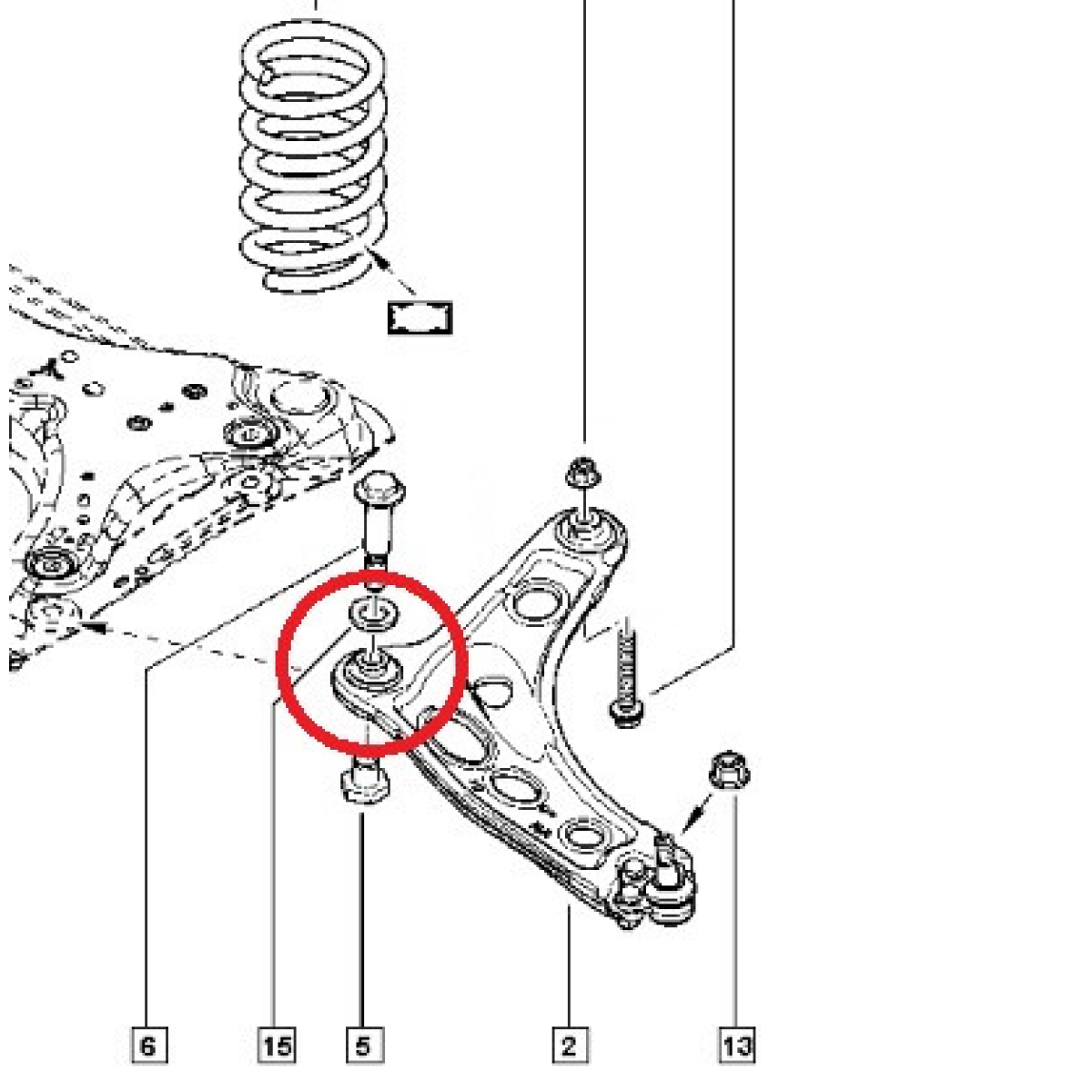 6
15
5
2
13