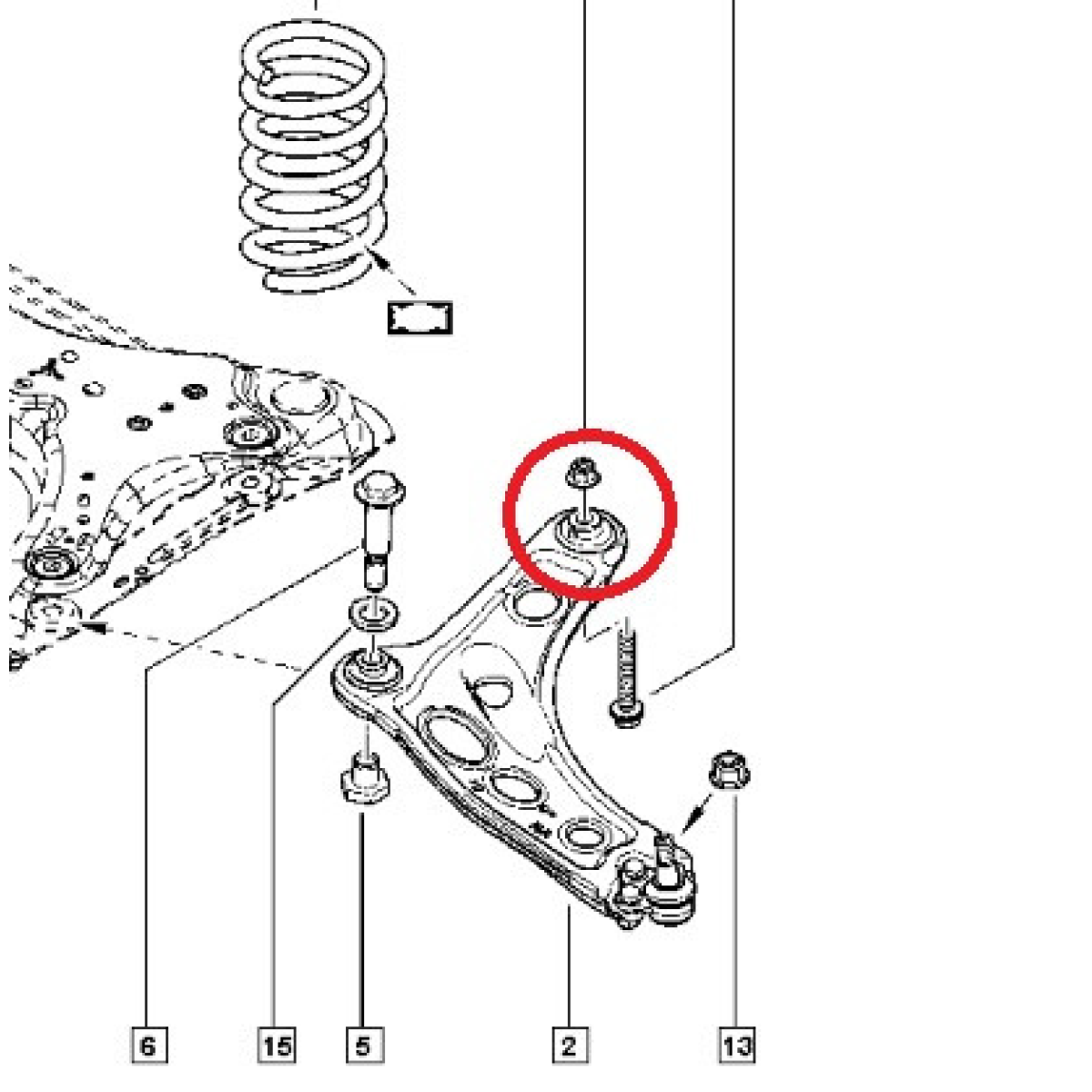 6
15
5
2
13