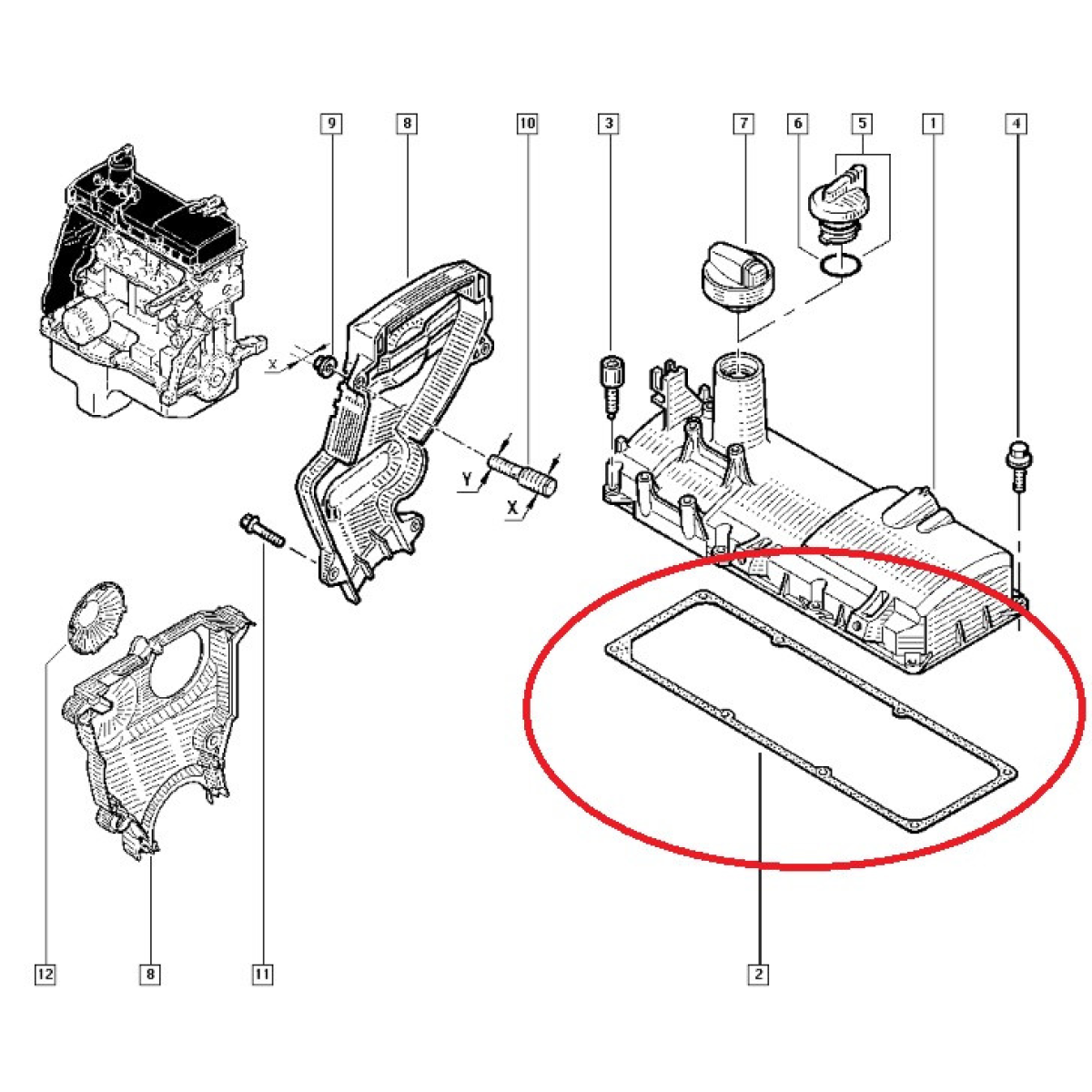 9
8
10
3
7
6
5
1
4
X
Y
X
12
8
11
2