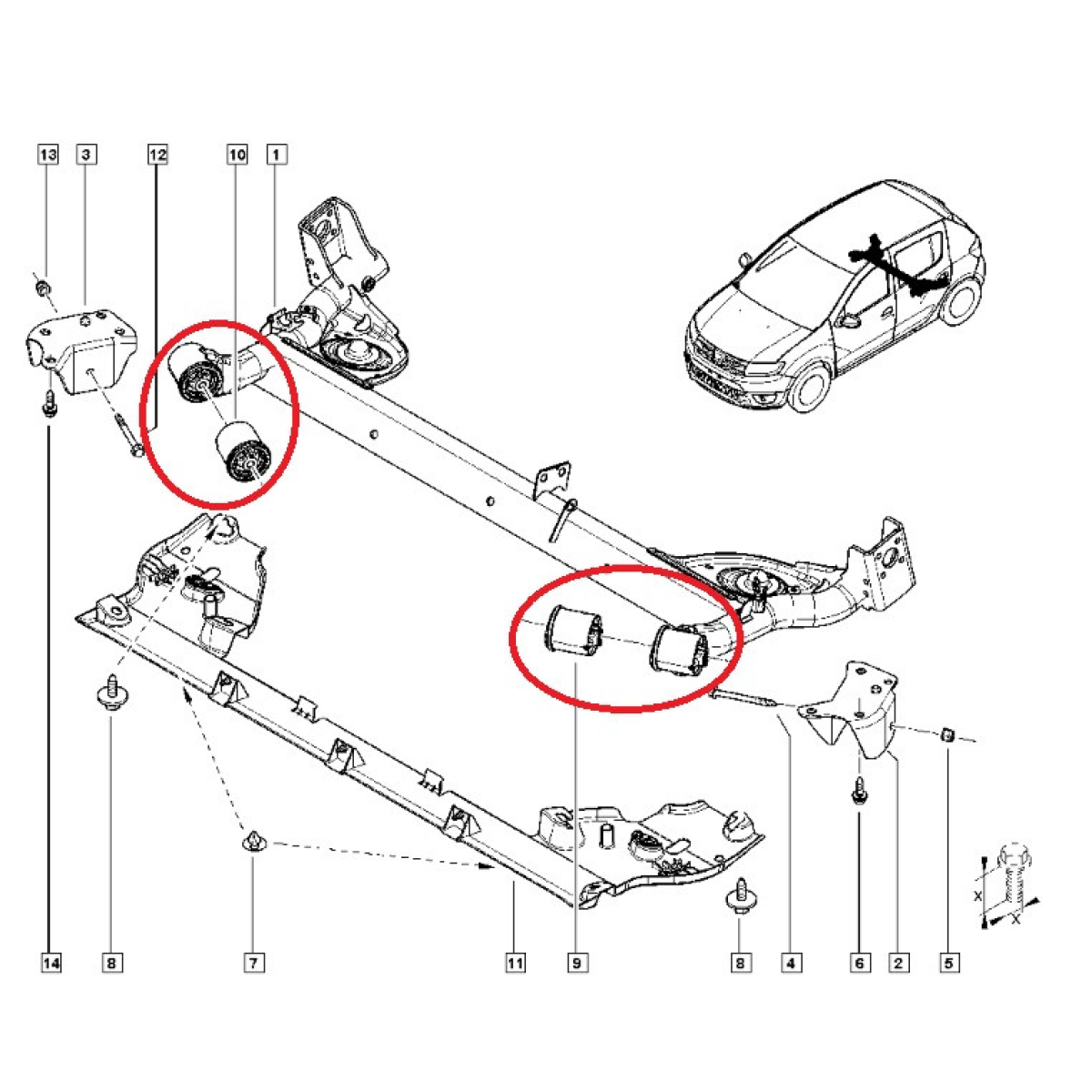 13 3 12 10 1

X
X

14 8 7 11 9 8 4 6 2 5