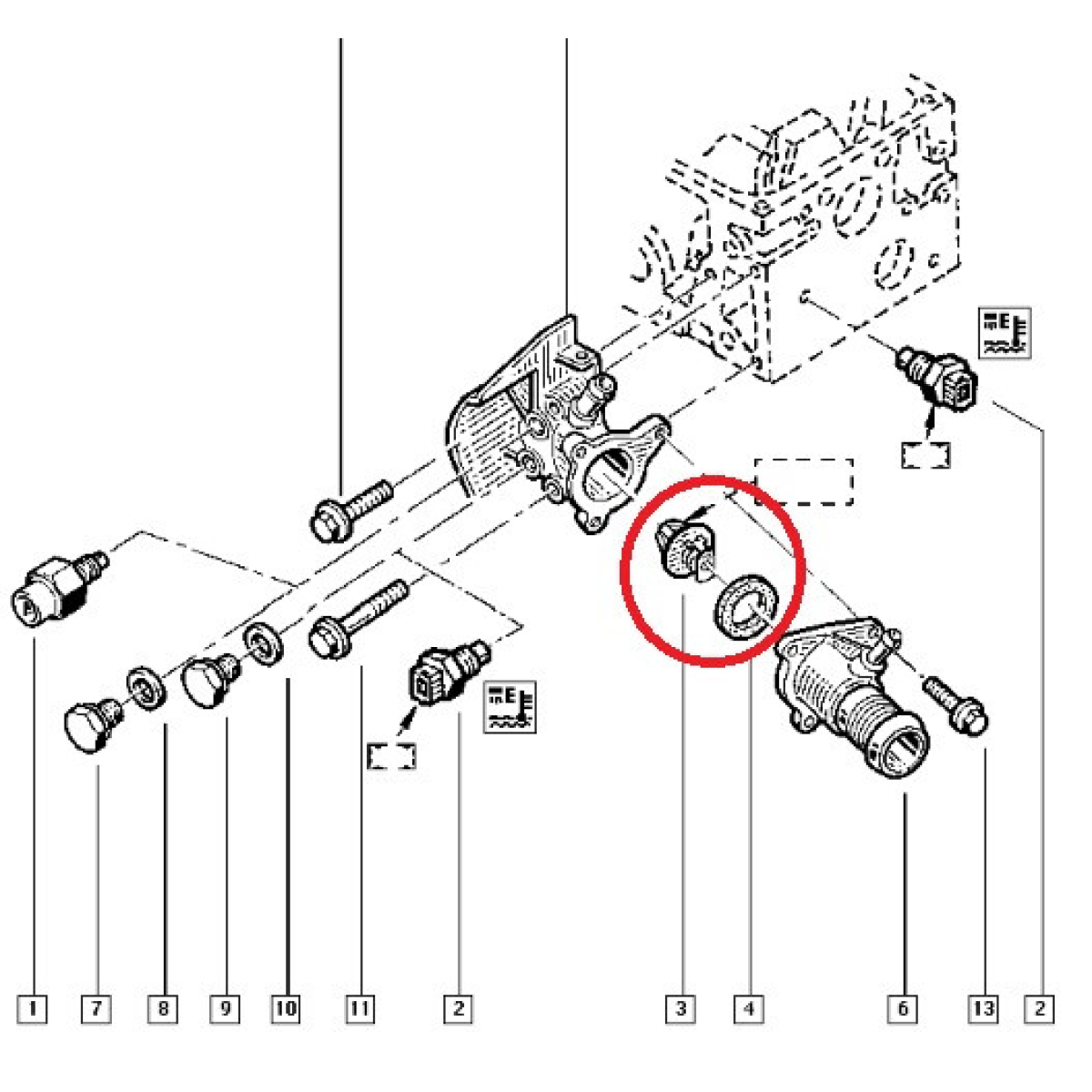 1
7
8
9
10
11
2
3
4
6
13
2