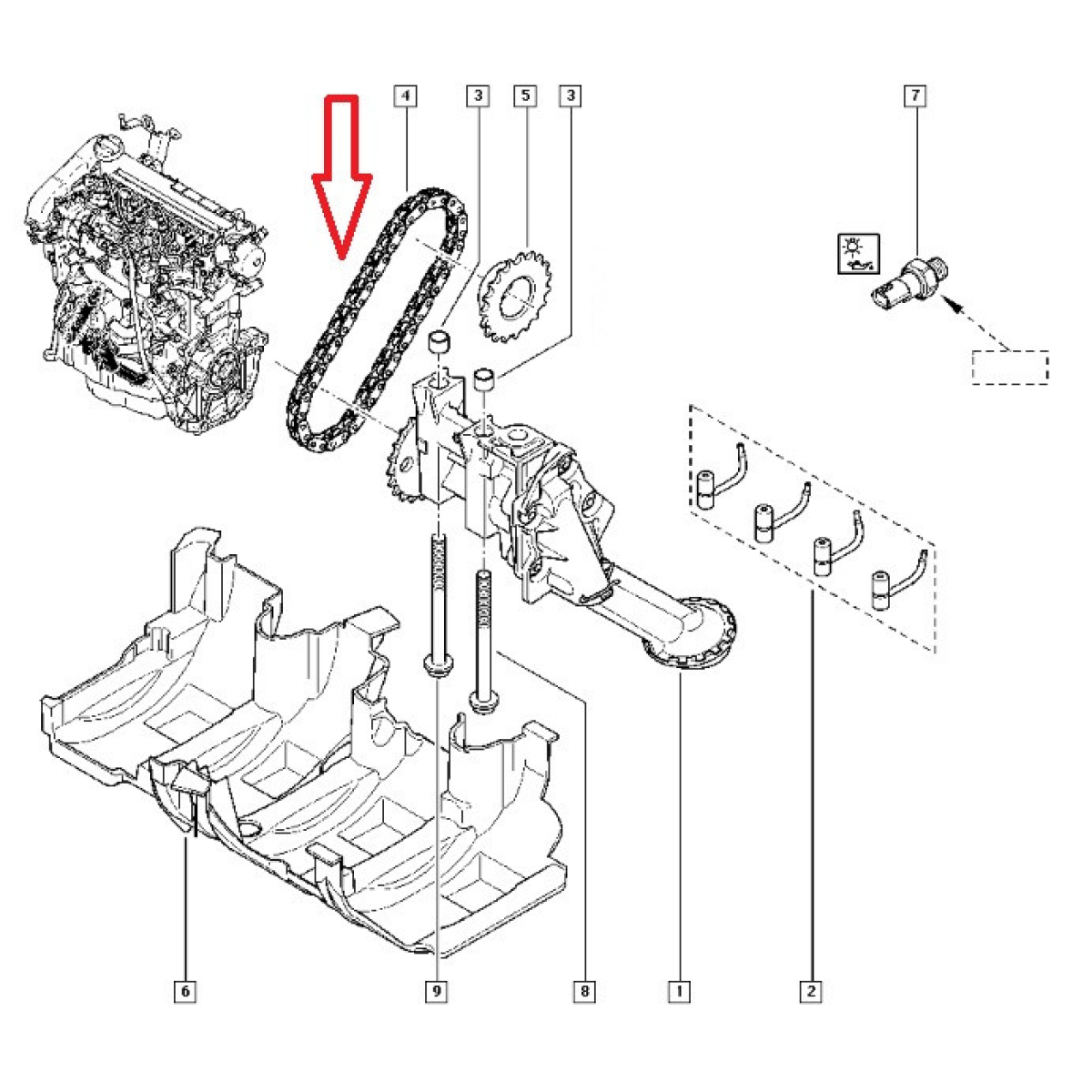 4
3
5
3
7
6
9
8
1
2