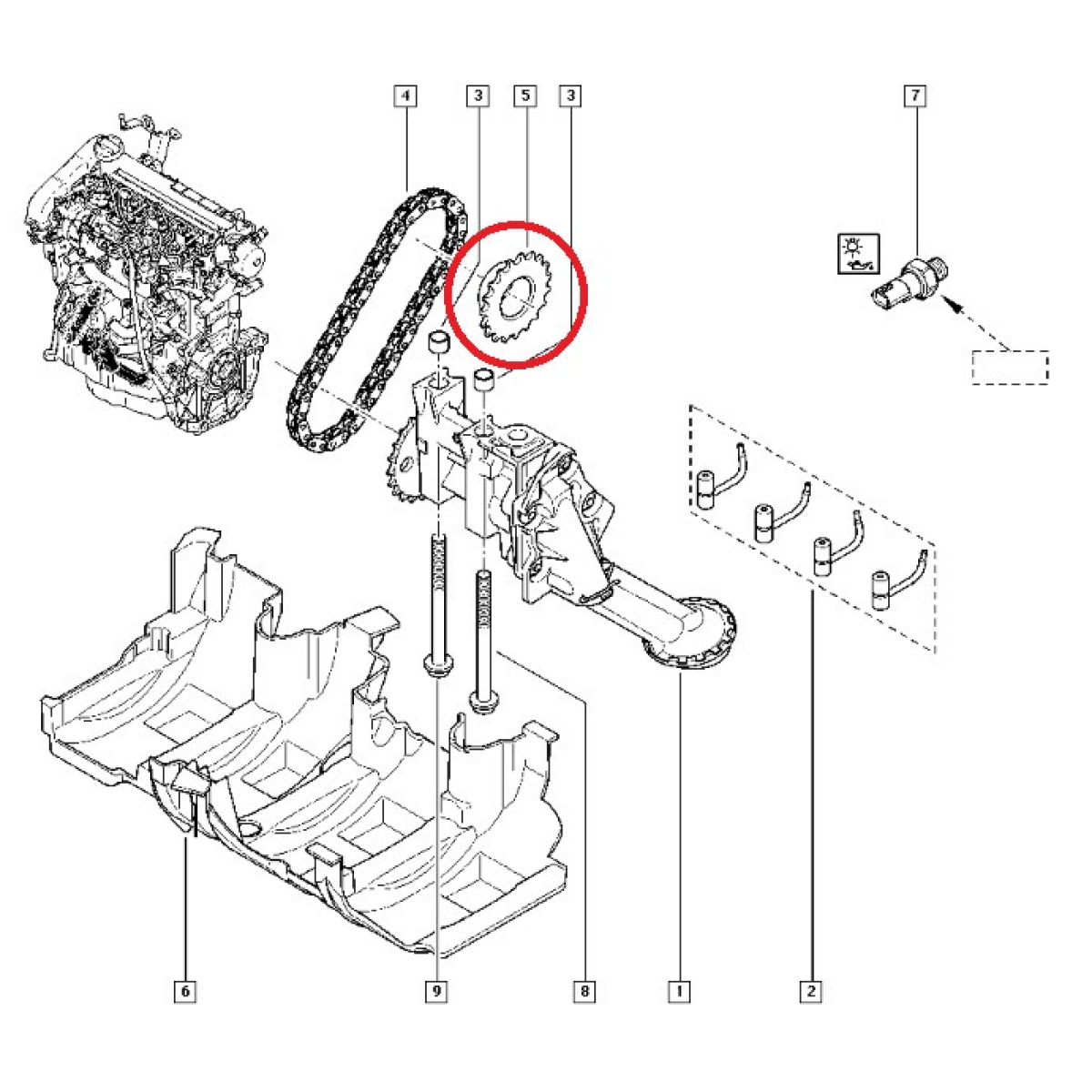 4
3
5
3
7
6
9
8
1
2