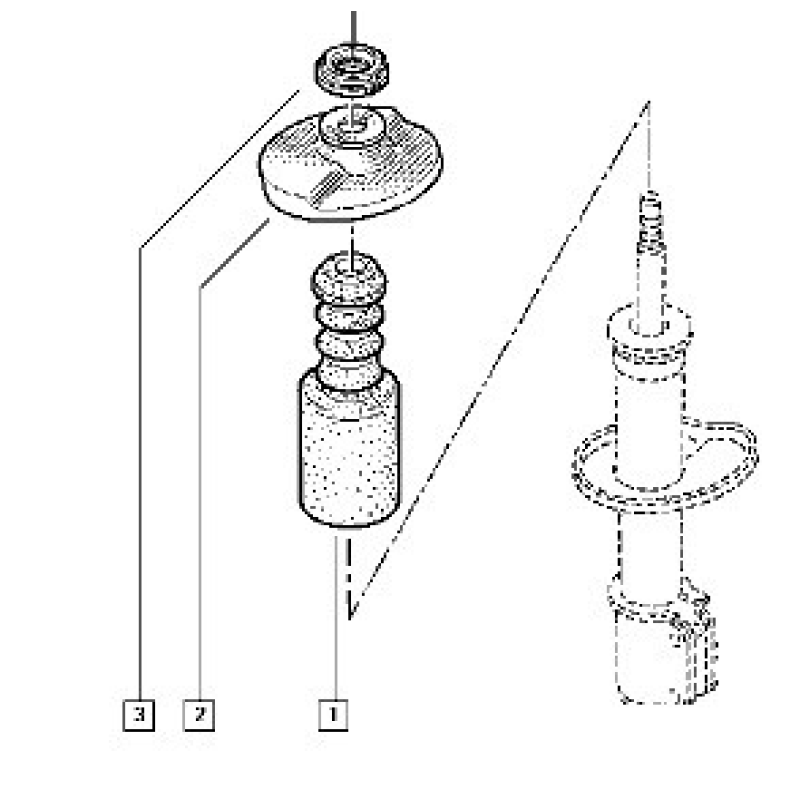 3
2
1