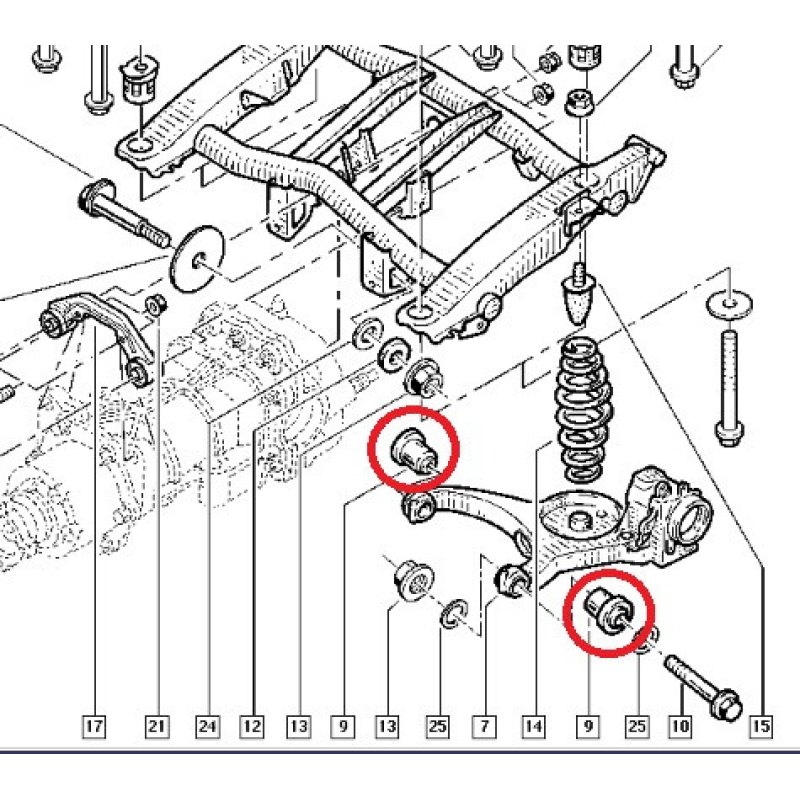 17 21 24 12 13 9 13 25 7 14 9 25 10 15