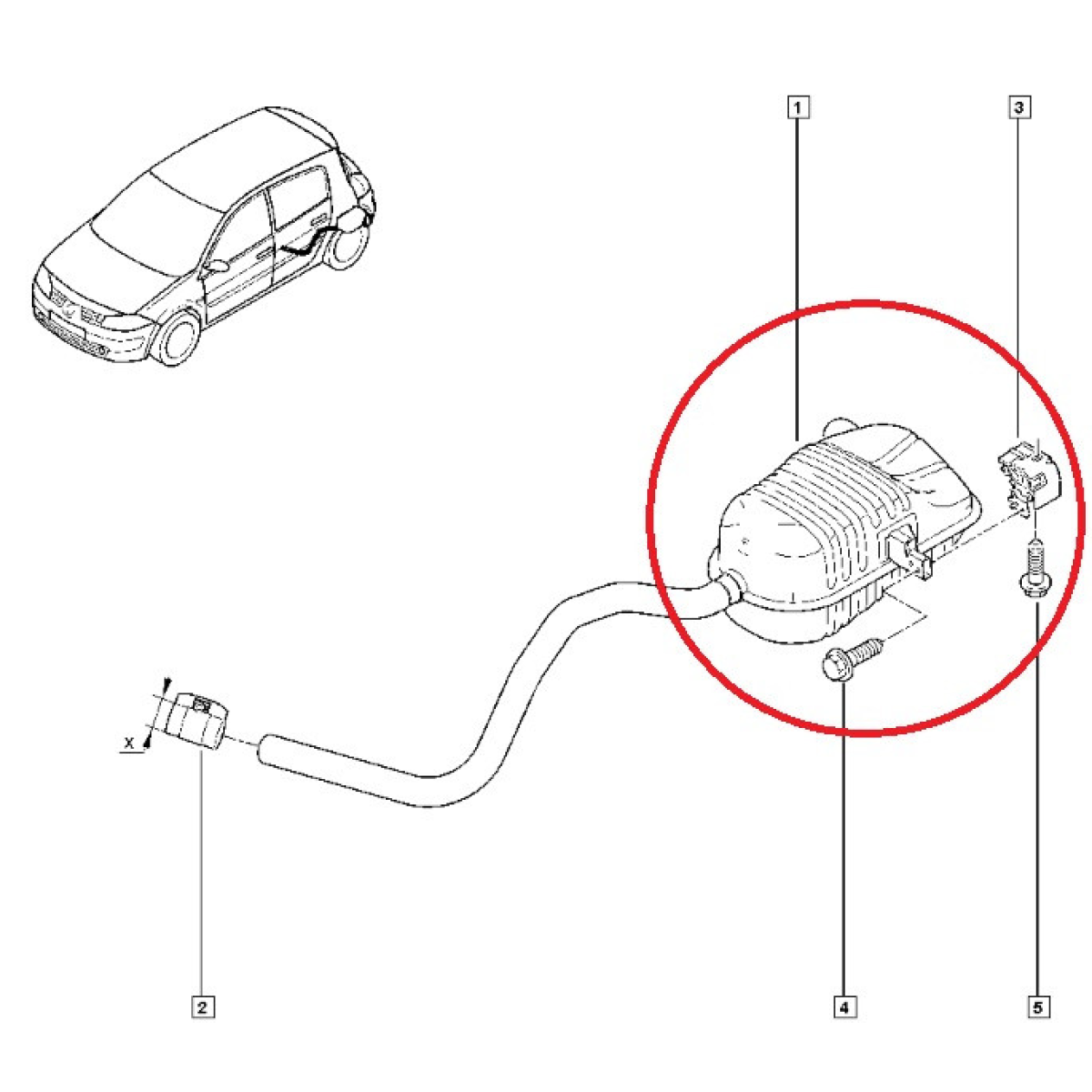 1
3
X
2
4
5