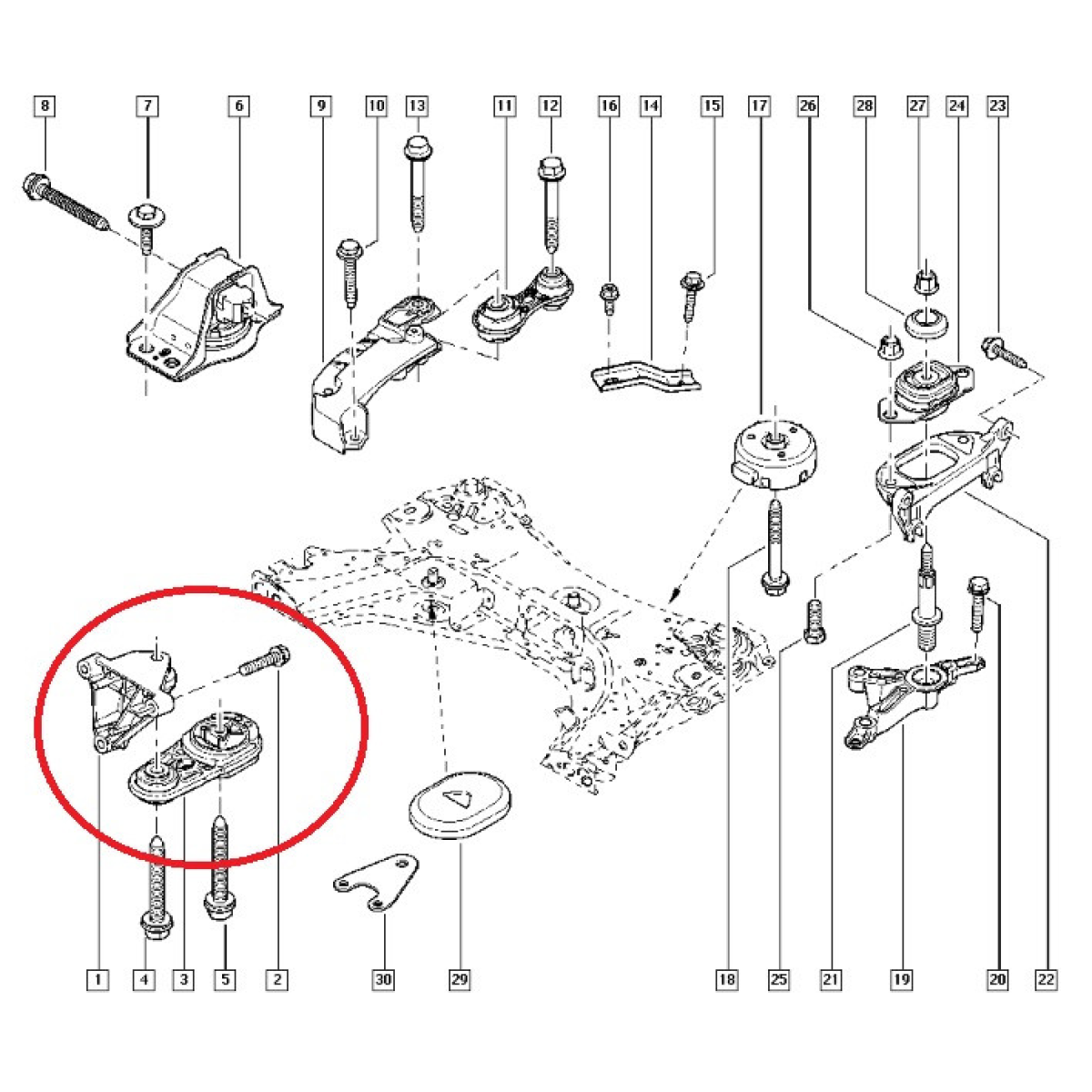 8 7 6 9 10 13 11 12 16 14 15 17 26 28 27 24 23

1 4 3 5 2 30 29 18 25 21 19 20 22