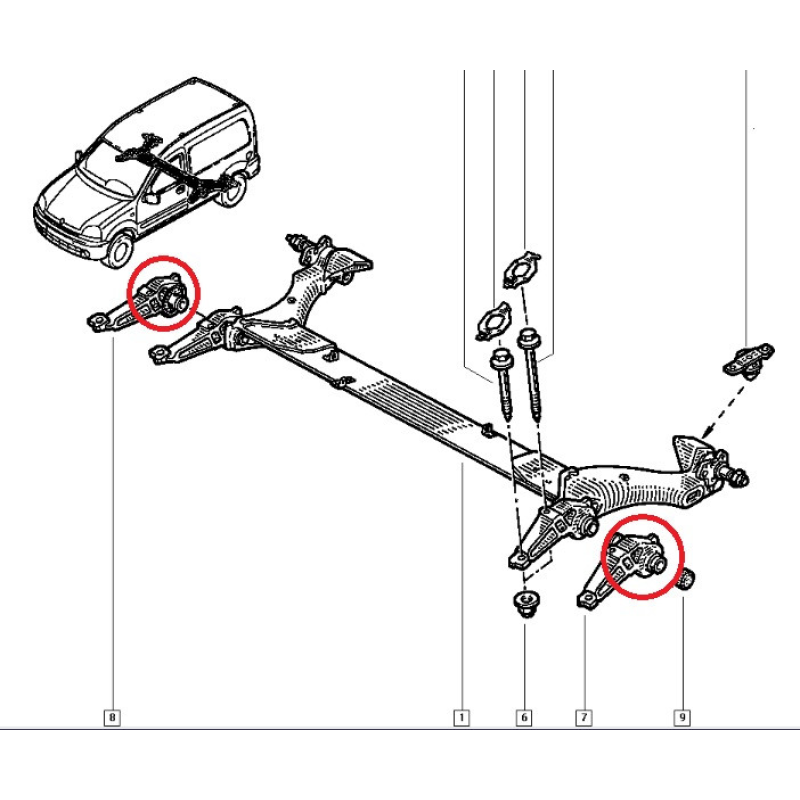 8
1
6
7
9