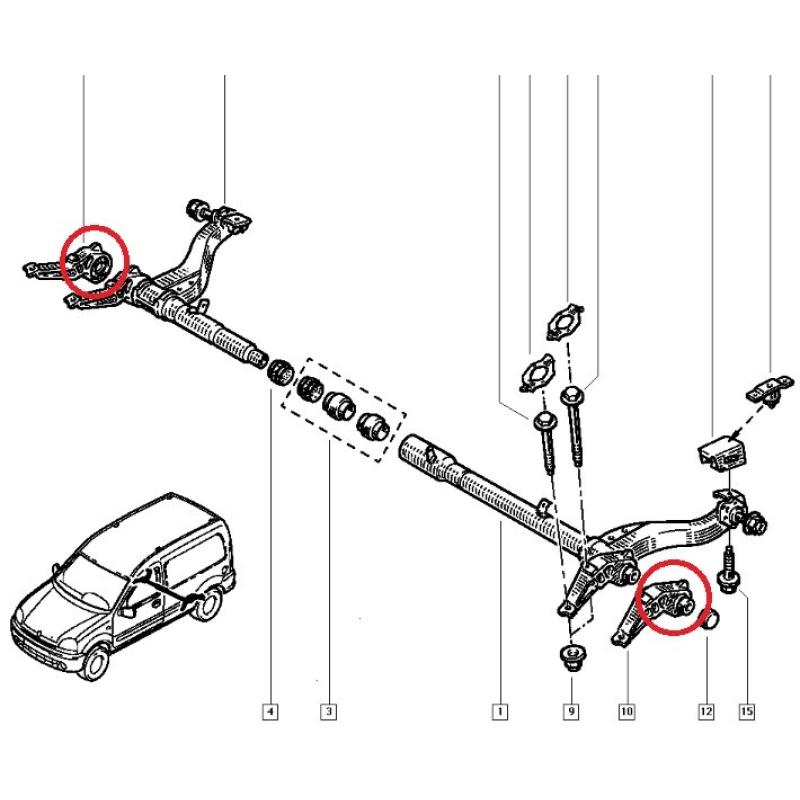 4
3
1
9
10
12
15