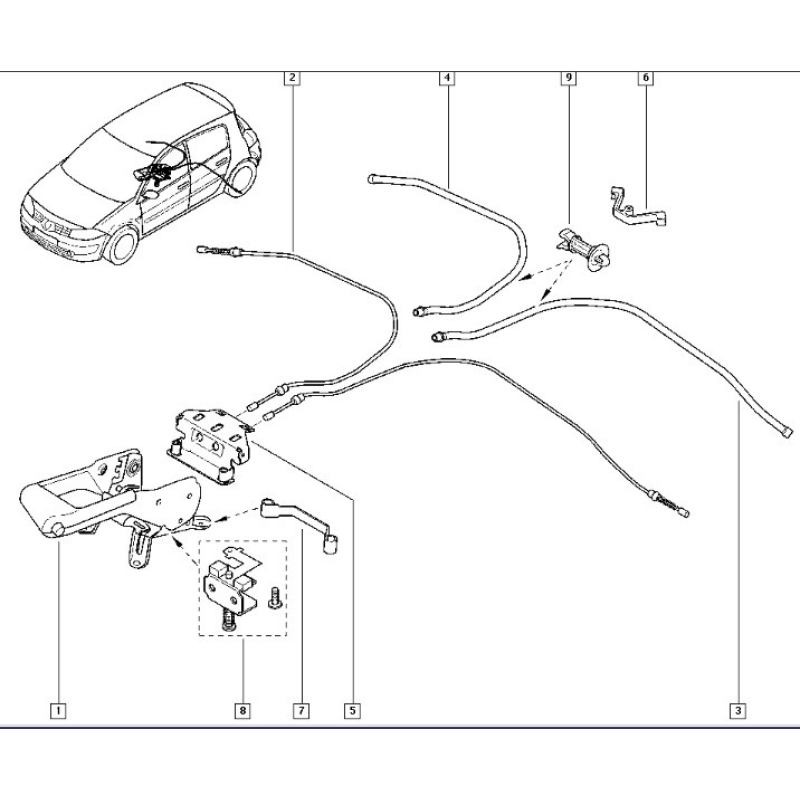 2
4
9
6
1
8
7
5
3