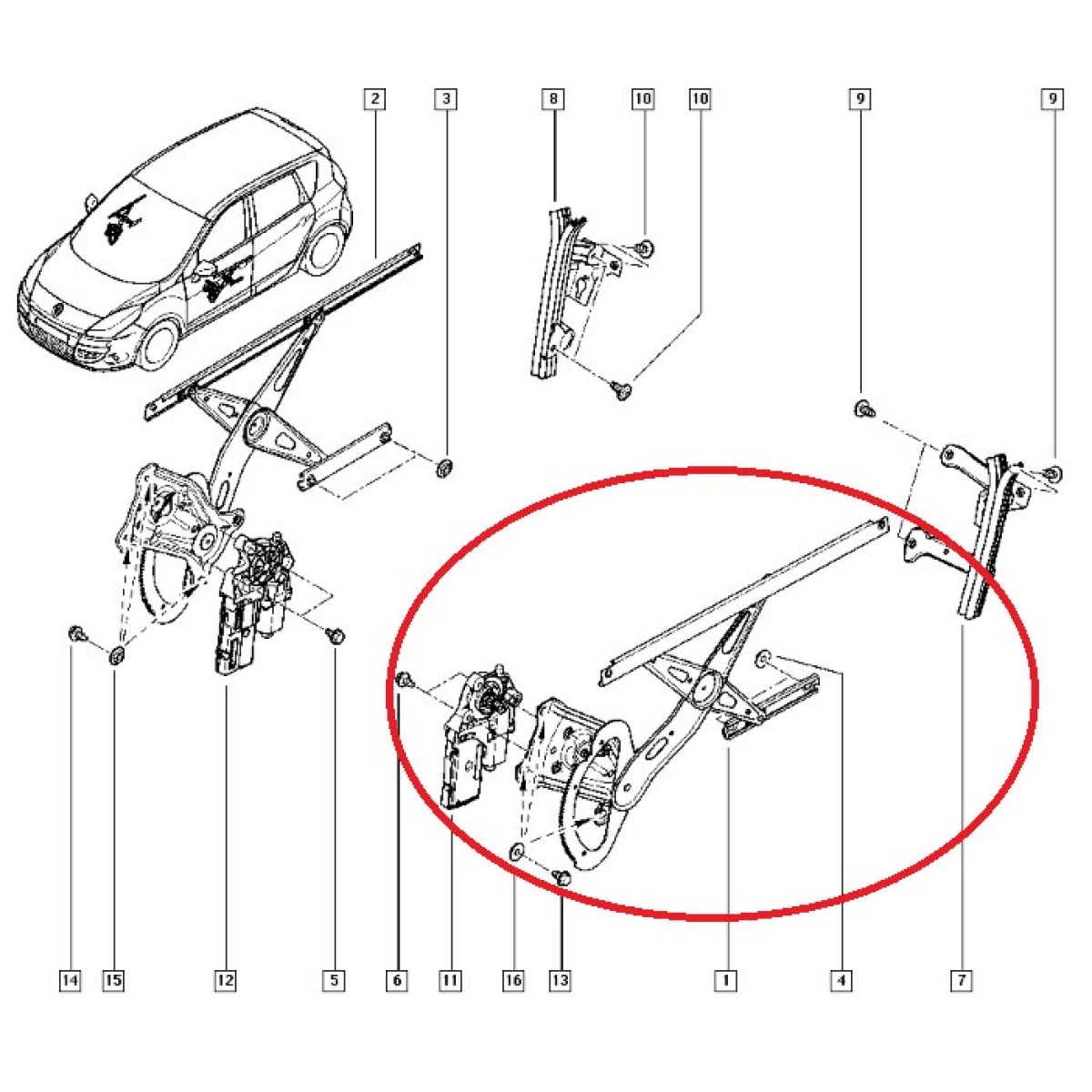 2 3 8 10 10 9 9

14 15 12 5 6 11 16 13 1 4 7