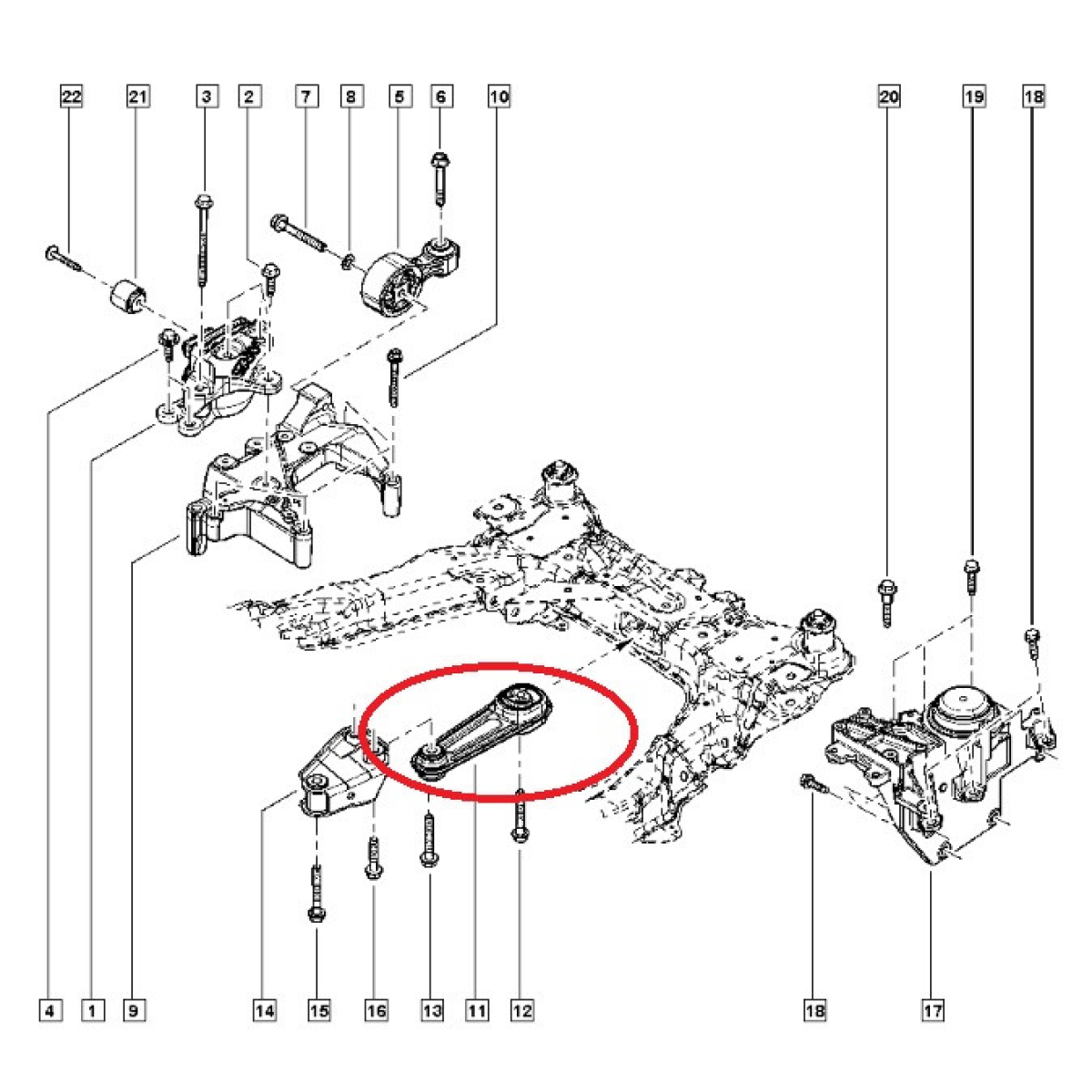 22 21 3 2 7 8 5 6 10

20 19 18

4 1 9 14 15 16 13 11 12 18 17