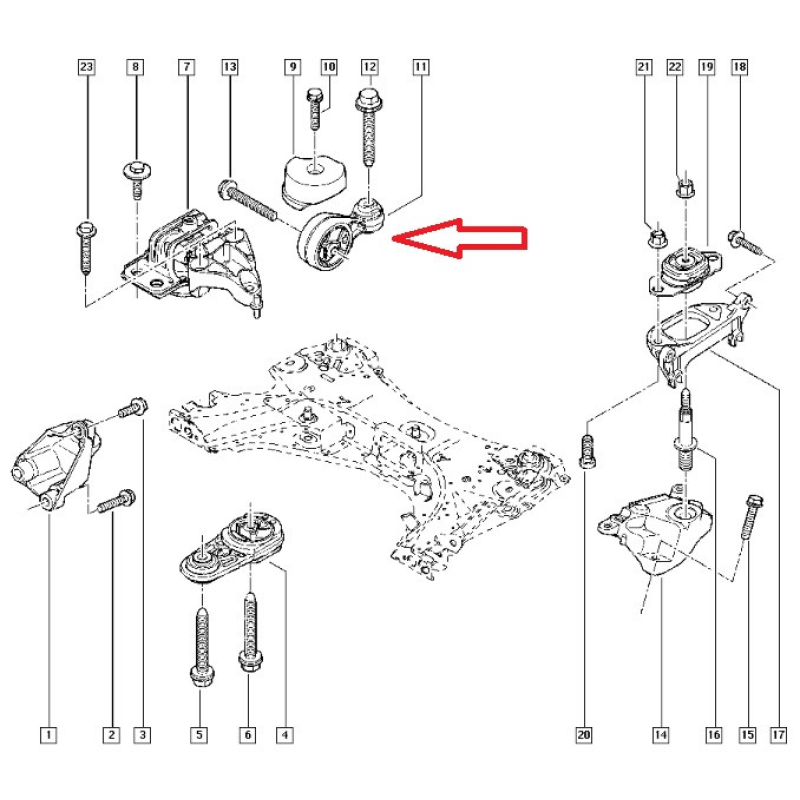 23 8 7 13 9 10 12 11 21 22 19 18

1 2 3 5 6 4 20 14 16 15 17