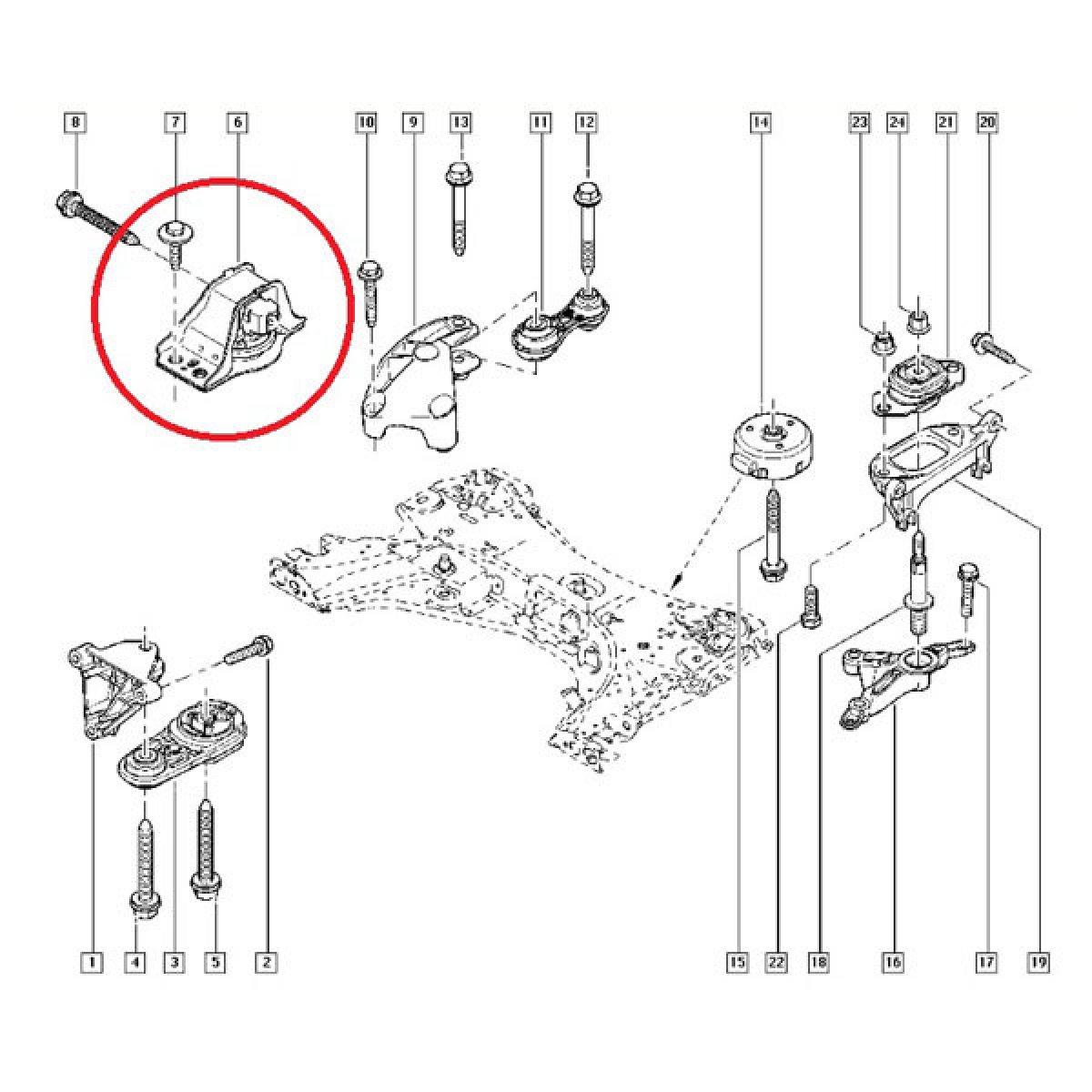 8 7 6 10 9 13 11 12 14 23 24 21 20

1 4 3 5 2 15 22 18 16 17 19