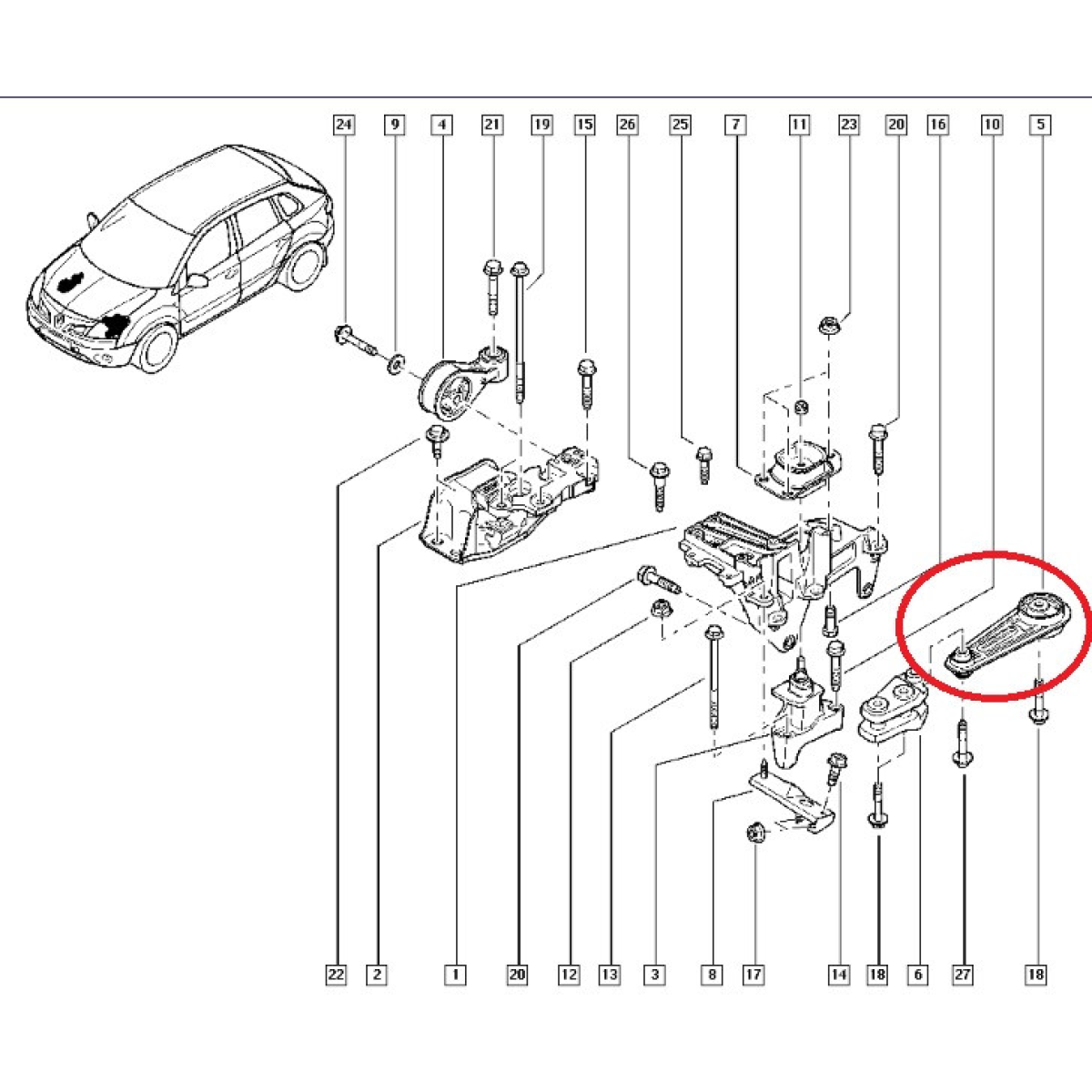 24 9 4 21 19 15 26 25 7 11 23 20 16 10 5

22 2 1 20 12 13 3 8 17 14 18 6 27 18