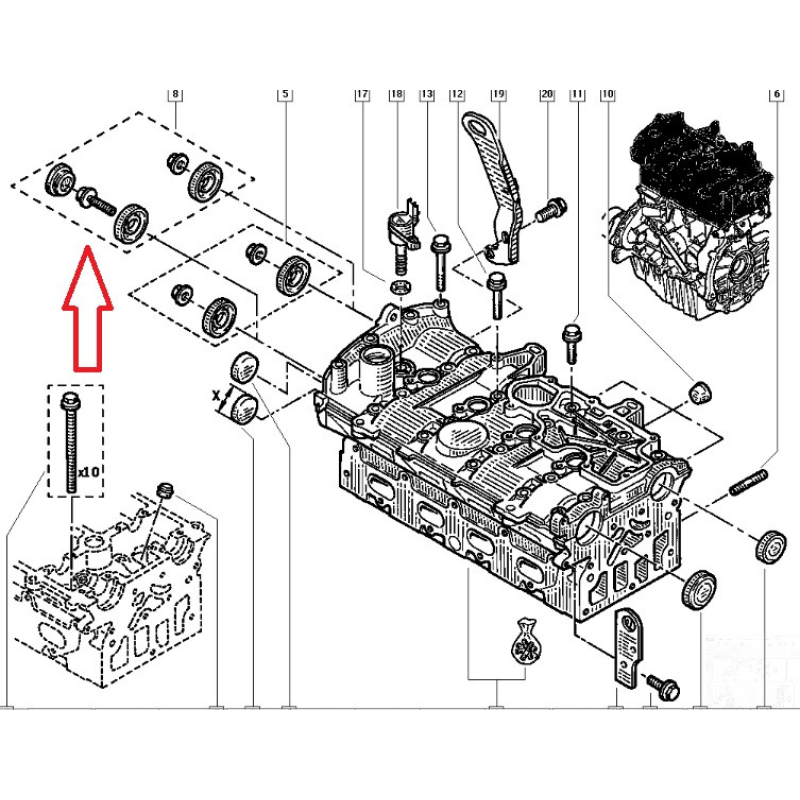 8
5
17
18
13
12
19
20
11
10
6
X
x10