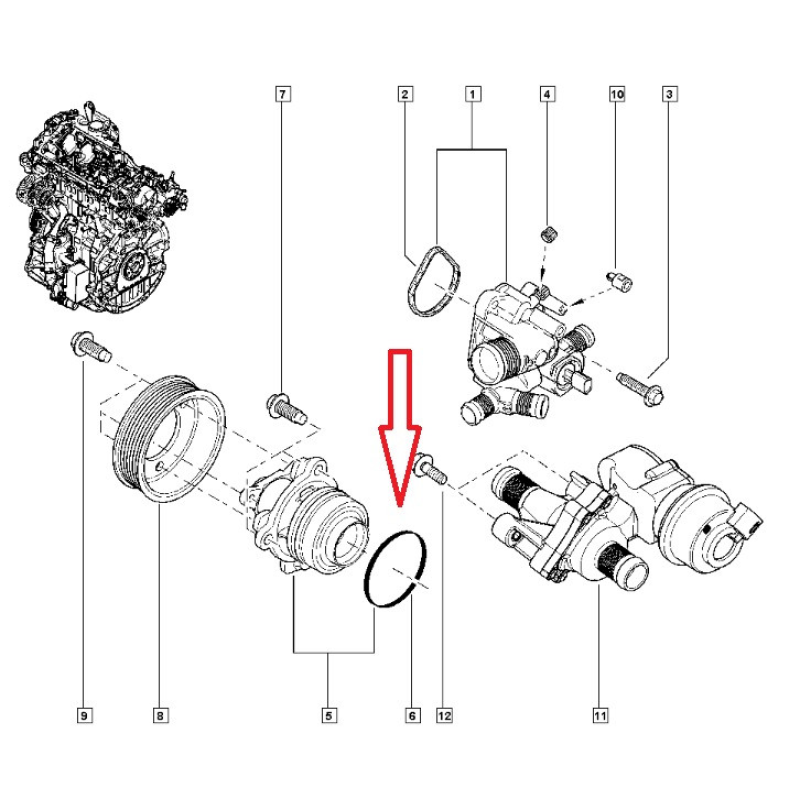 7
2
1
4
10
3
9
8
5
6
12
11