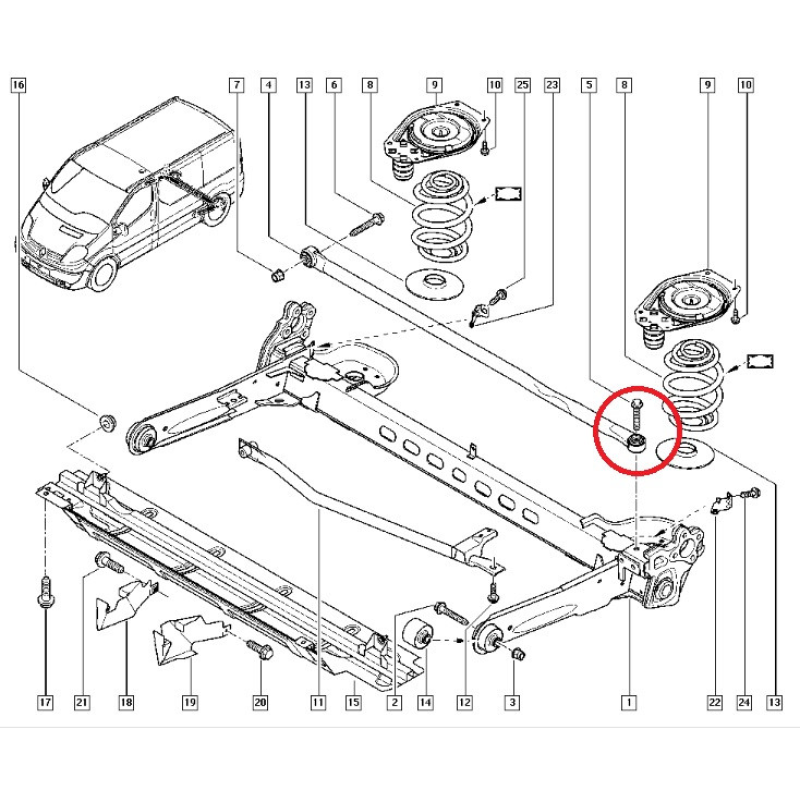 16 7 4 13 6 8 9 10 25 23 5 8 9 10

17 21 18 19 20 11 15 2 14 12 3 1 22 24 13