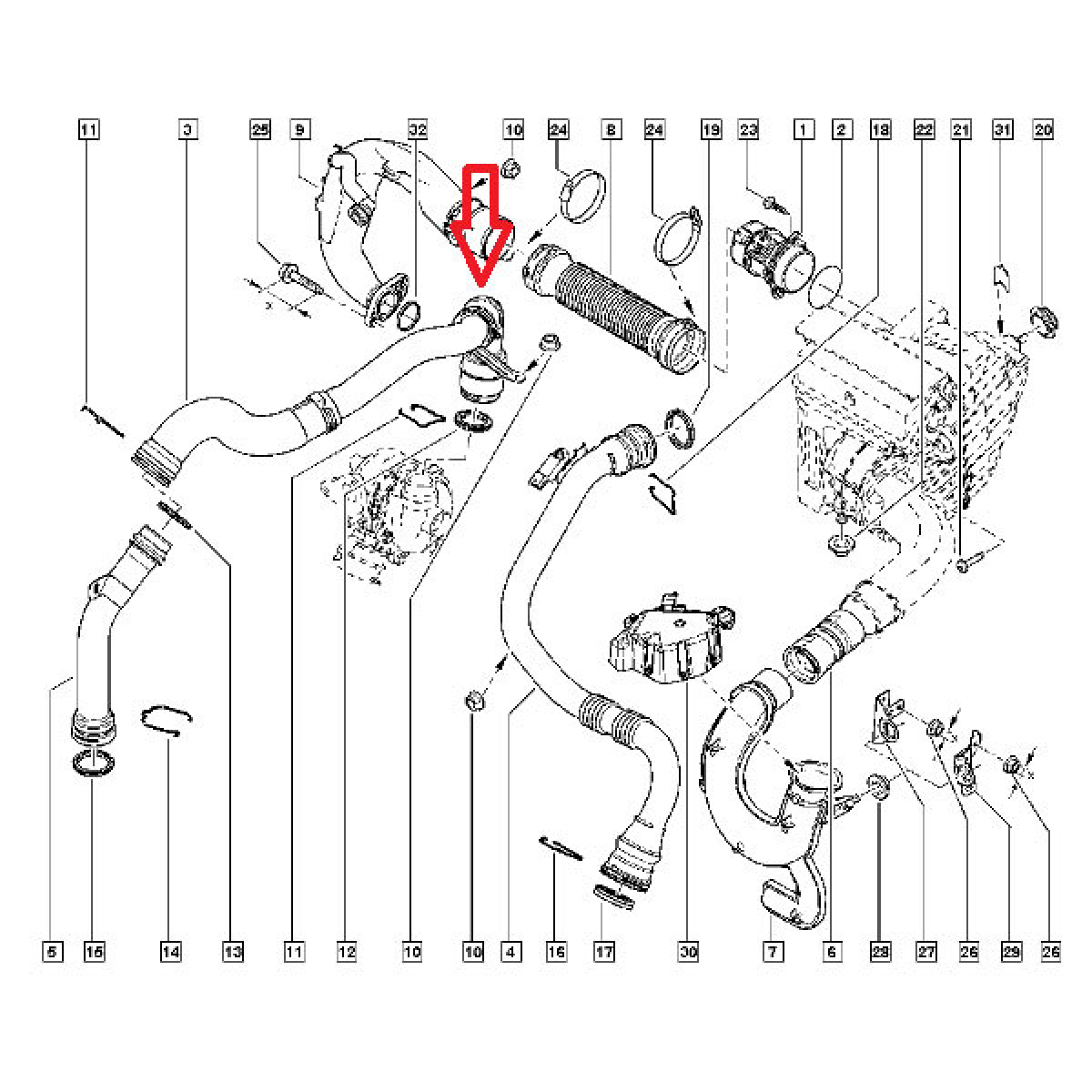 11
3
25
9
32
10
24
8
24
19
23
1
2
18
22
21
31
20

5
15
14
13
11
12
10
10
4
16
17
30
7
6
28
27
26
29
26