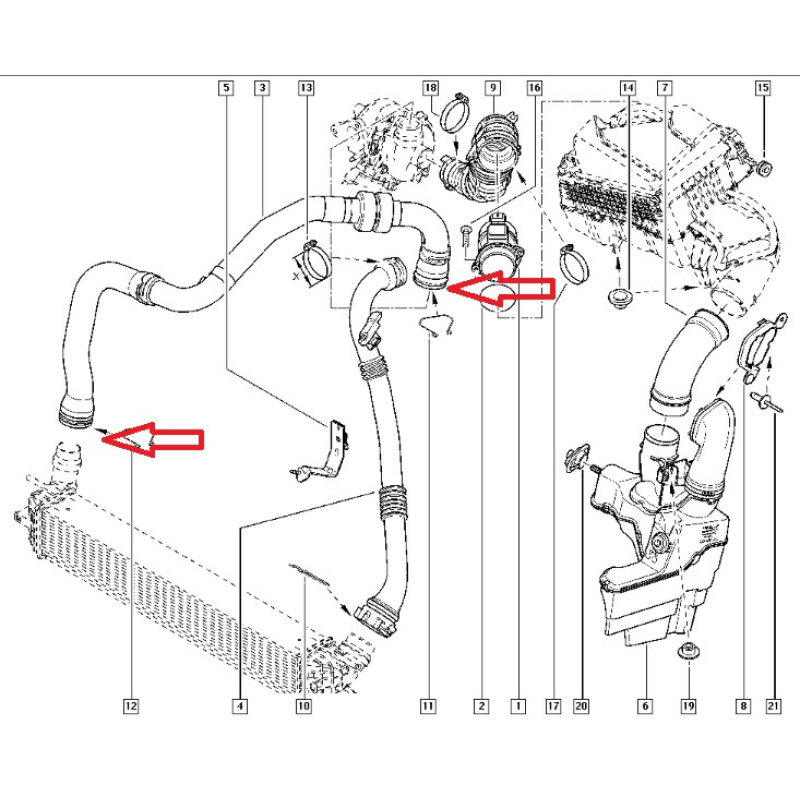 5
3
13
18
9
16
14
7
15
X
C
12
4
10
11
2
1
17
20
6
19
8
21