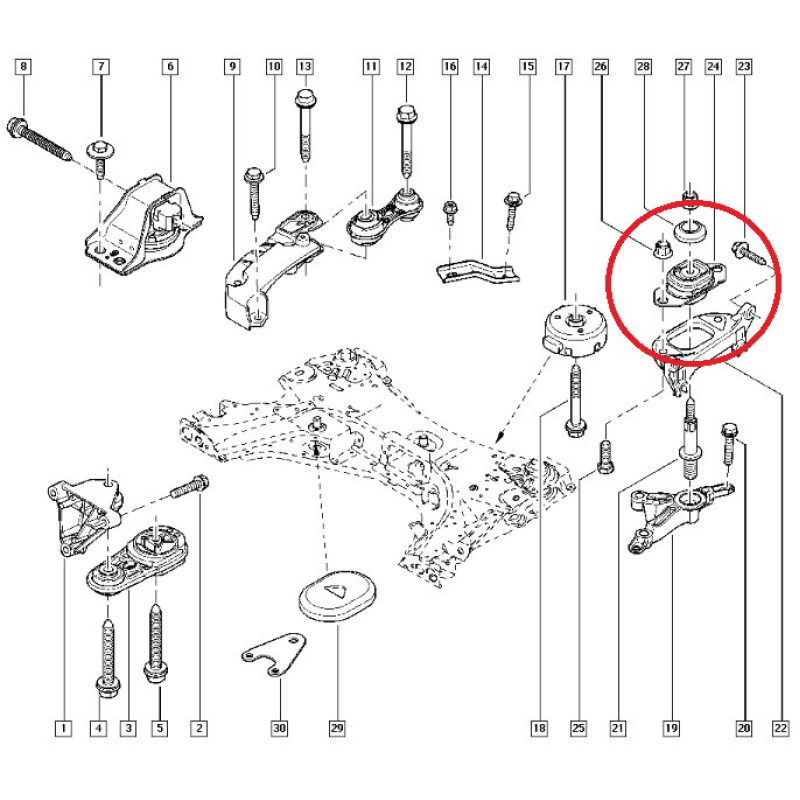 8
7
6
9
10
13
11
12
16
14
15
17
26
28
27
24
23

1
4
3
5
2
30
29
18
25
21
19
20
22