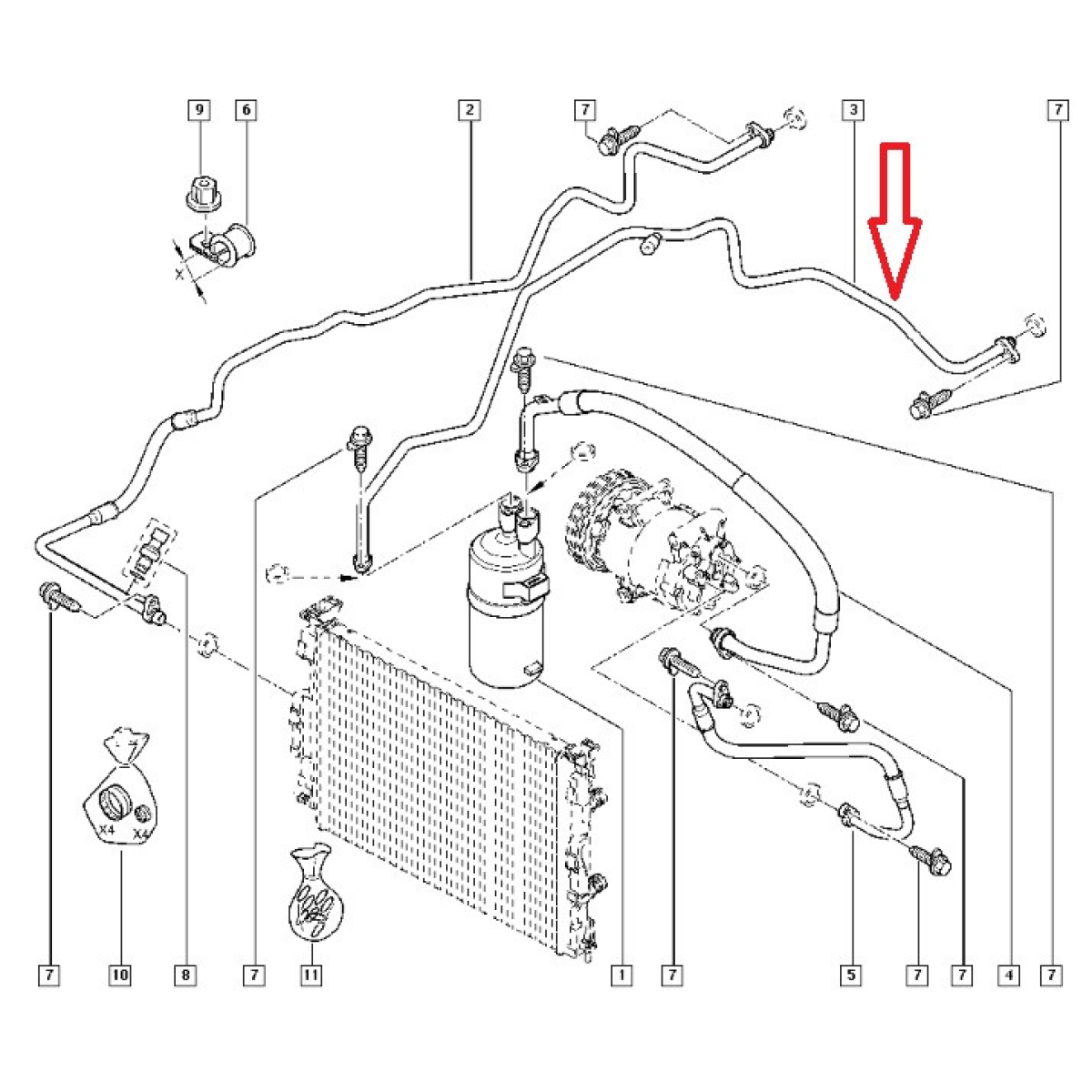 9
6
2
7
3
7
X
X4
X4
7
10
8
7
11
1
7
5
7
7
4
7