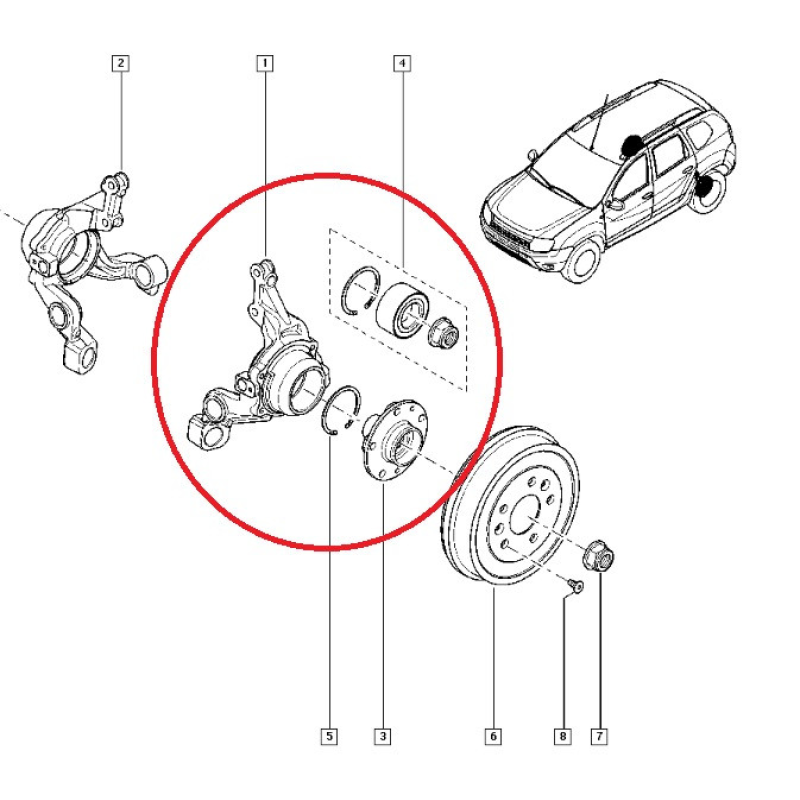 2
1
4
5
3
6
8
7