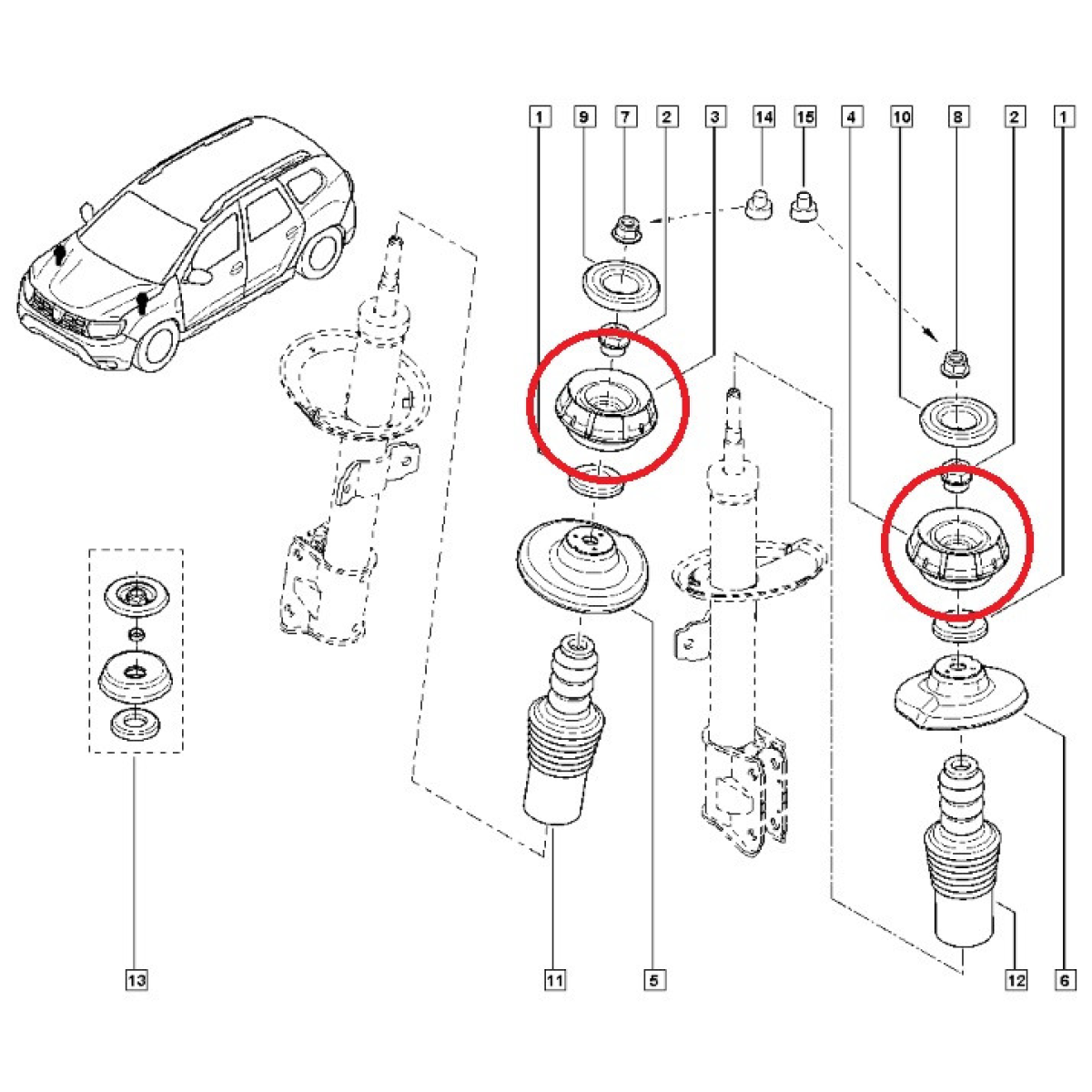 1
9
7
2
3
14
15
4
10
8
2
1
13
11
5
12
6