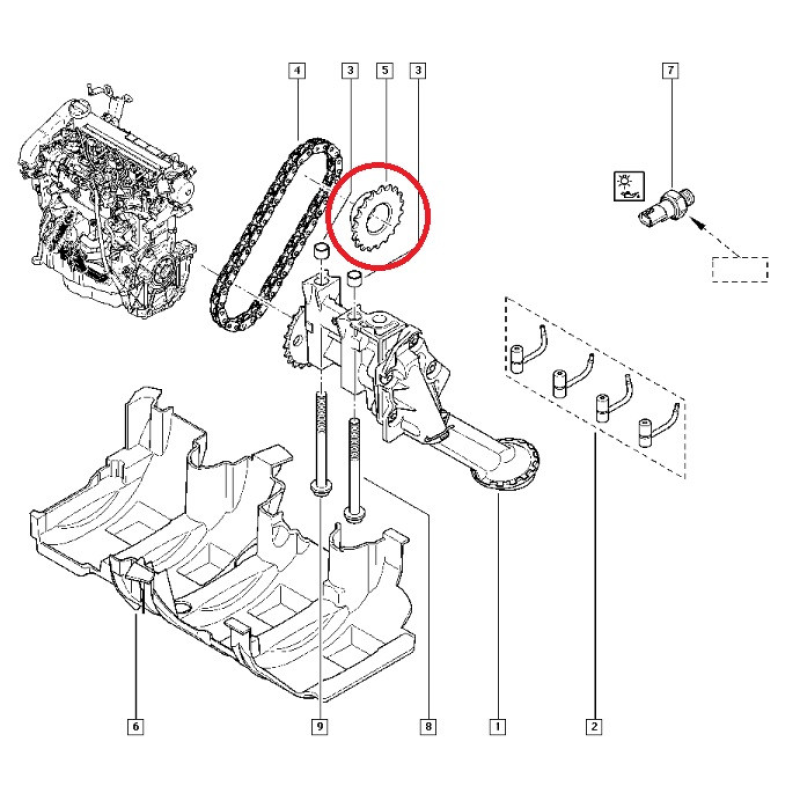 4
3
5
3
7
6
9
8
1
2