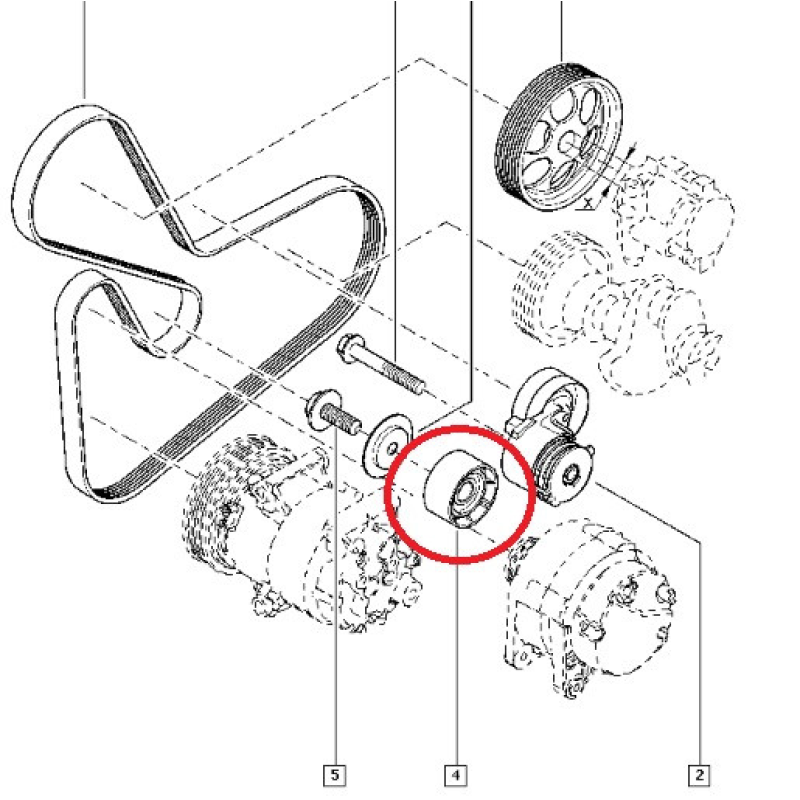 X

5

4

2