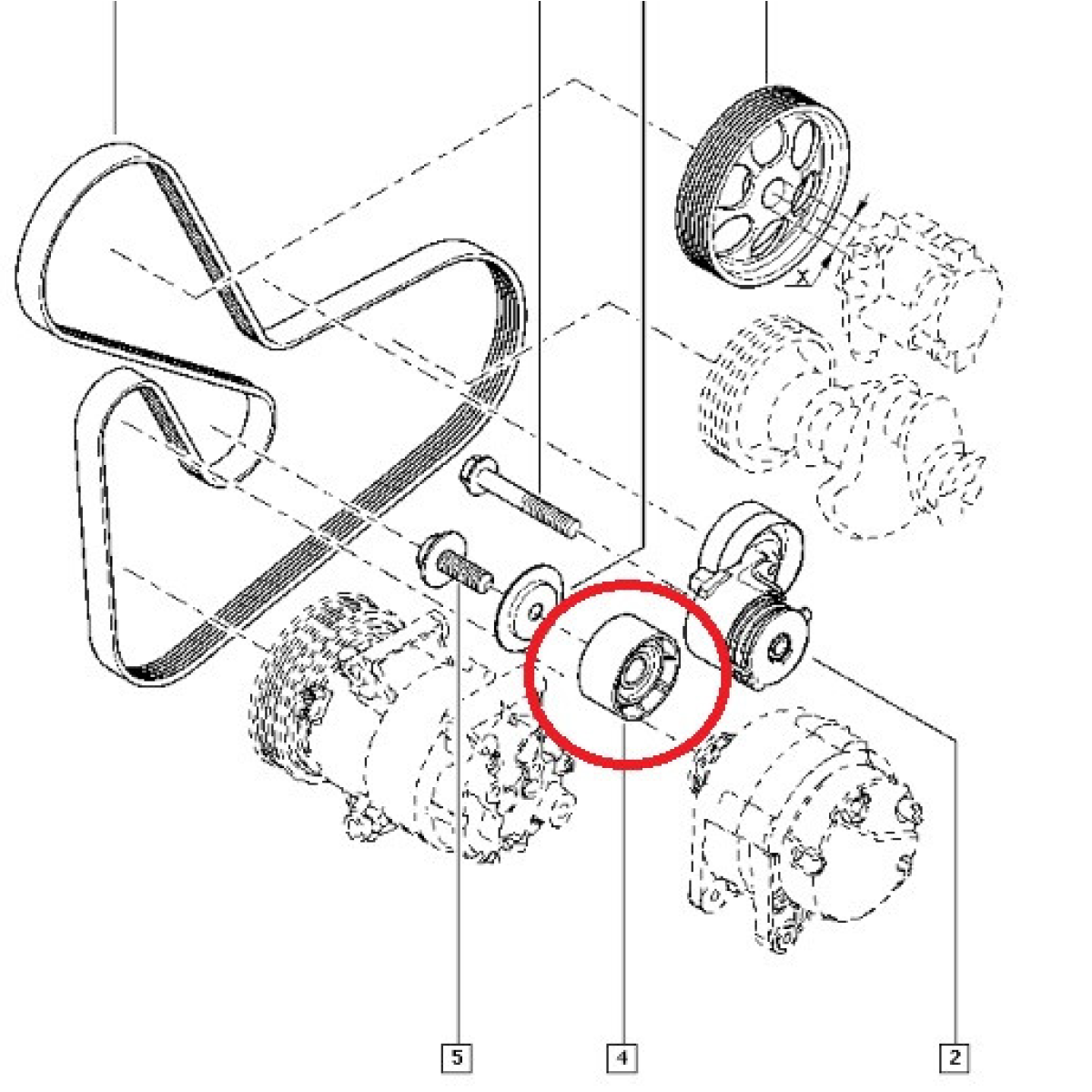 X

5

4

2