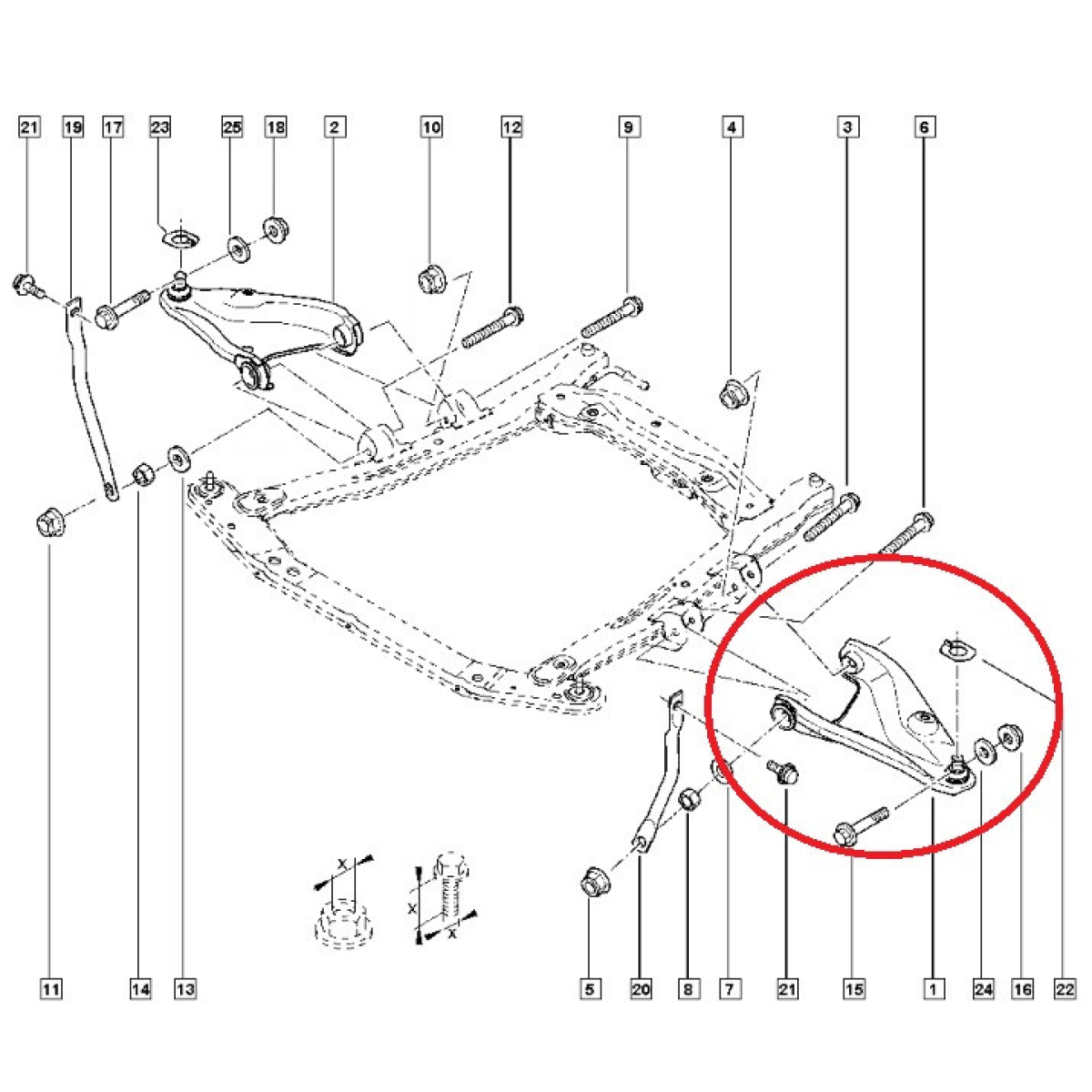 21 19 17 23 25 18 2 10 12 9 4 3 6

X

X

X

11 14 13 5 20 8 7 21 15 1 24 16 22