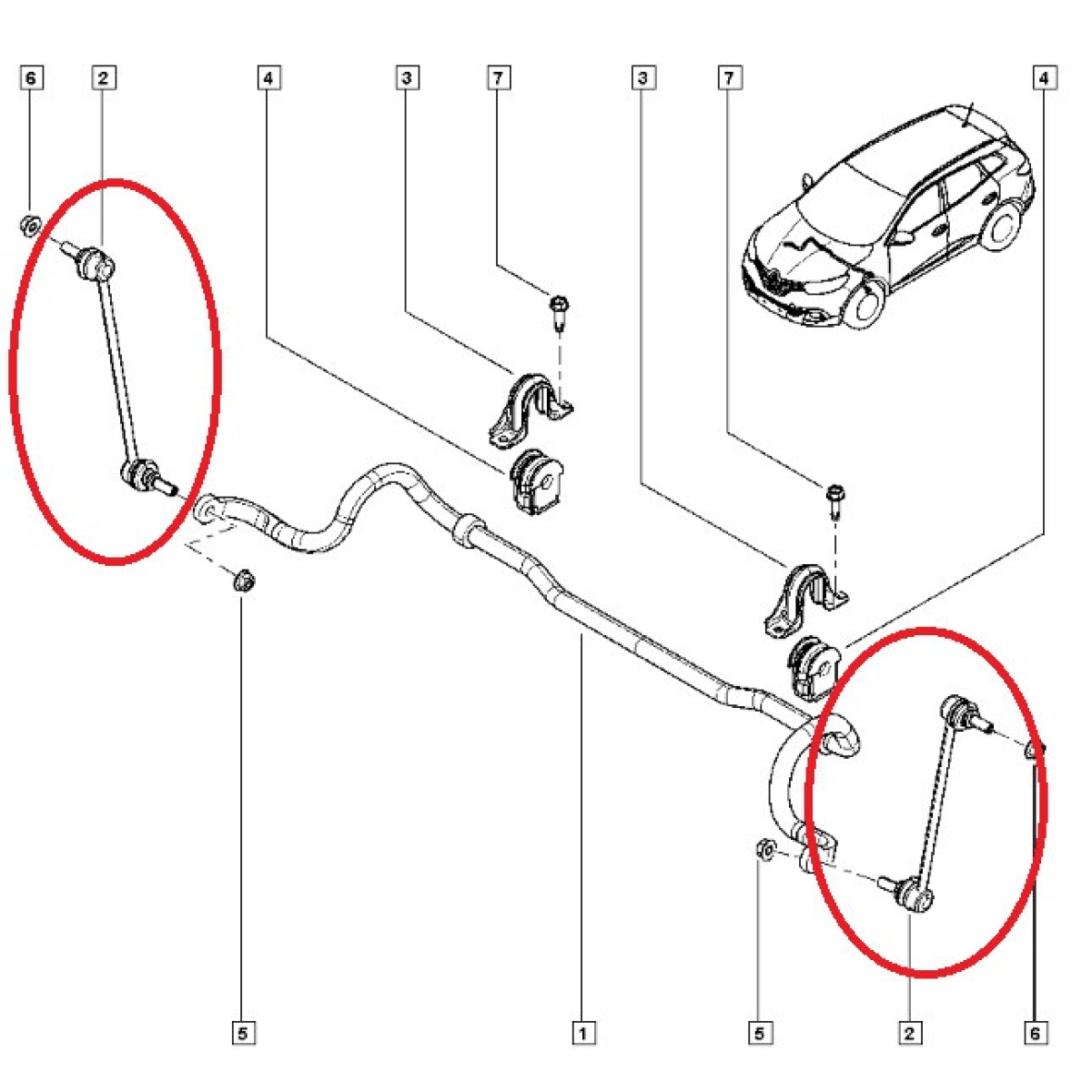 6
2
4
3
7
3
7
4
5
1
5
2
6