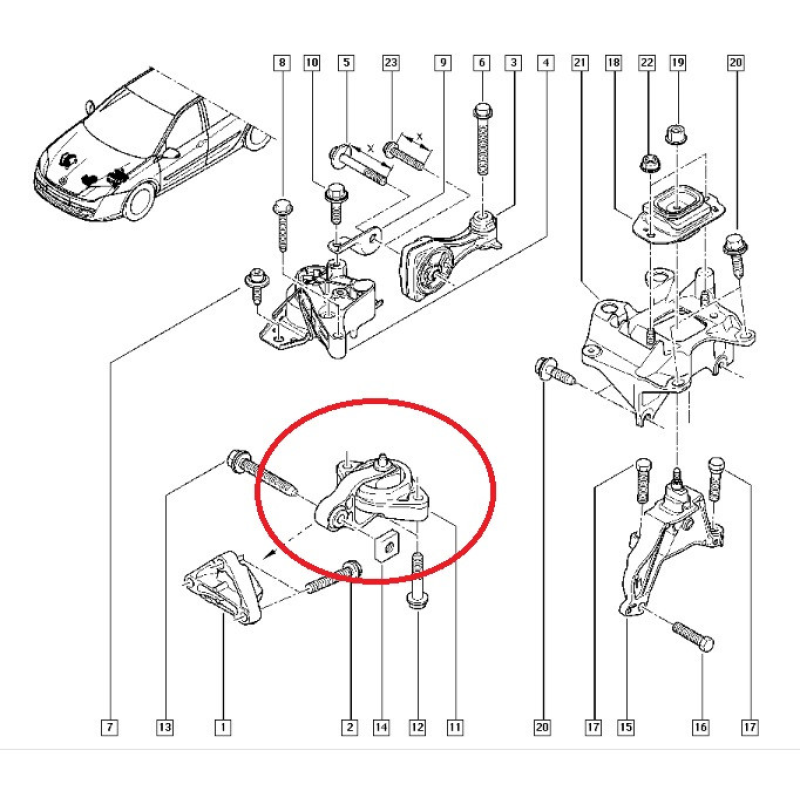 8
10
5
23
9
6
3
4
21
18
22
19
20
X
X
7
13
1
2
14
12
11
20
17
15
16
17