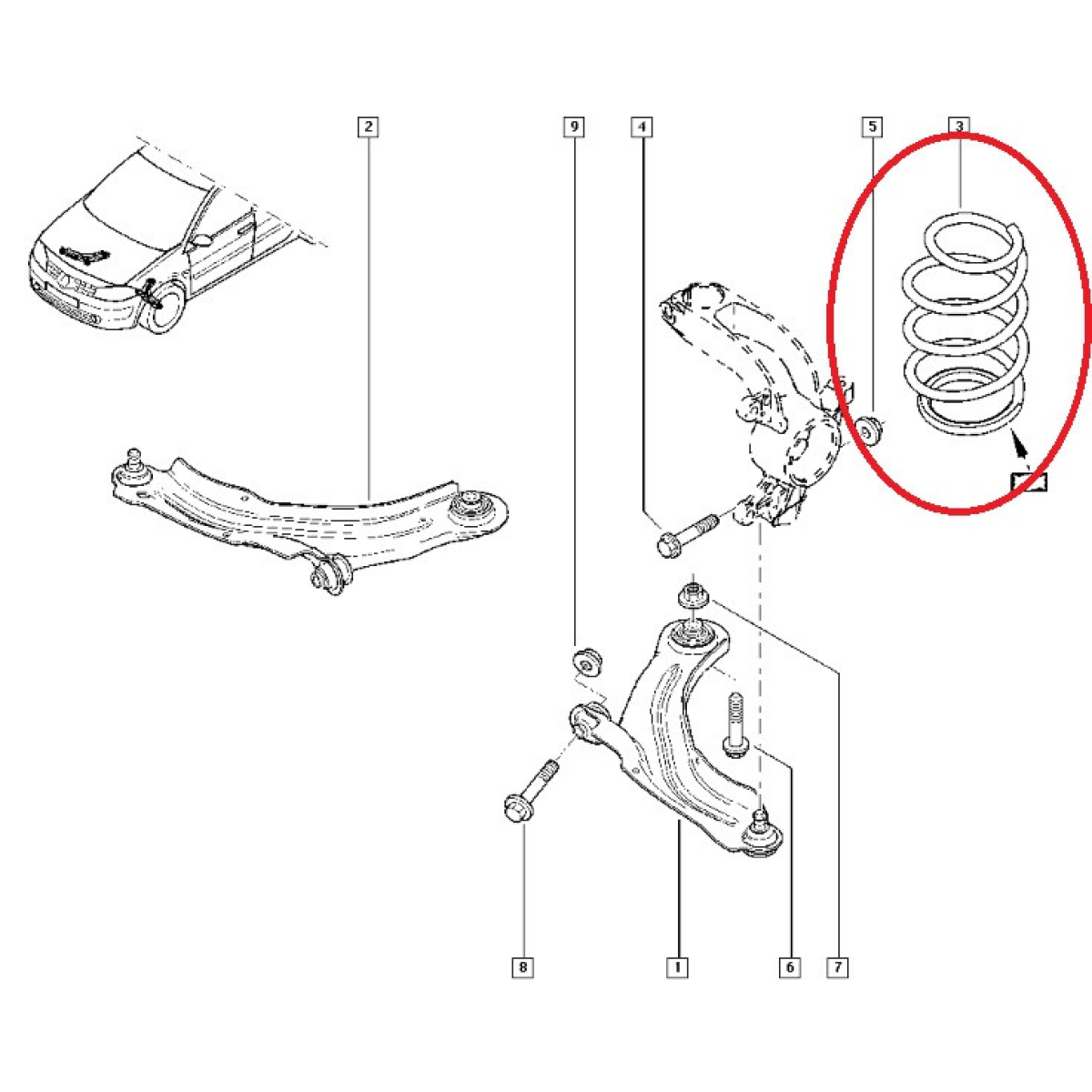 2
9
4
5
3
8
1
6
7