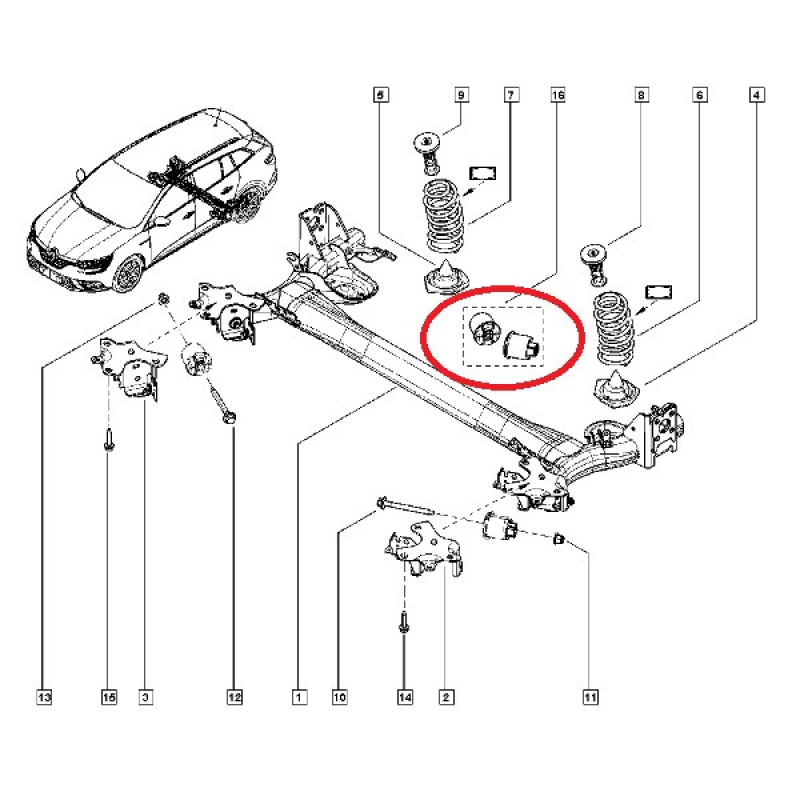 5
9
7
16
8
6
4
13
15
3
12
1
10
14
2
11