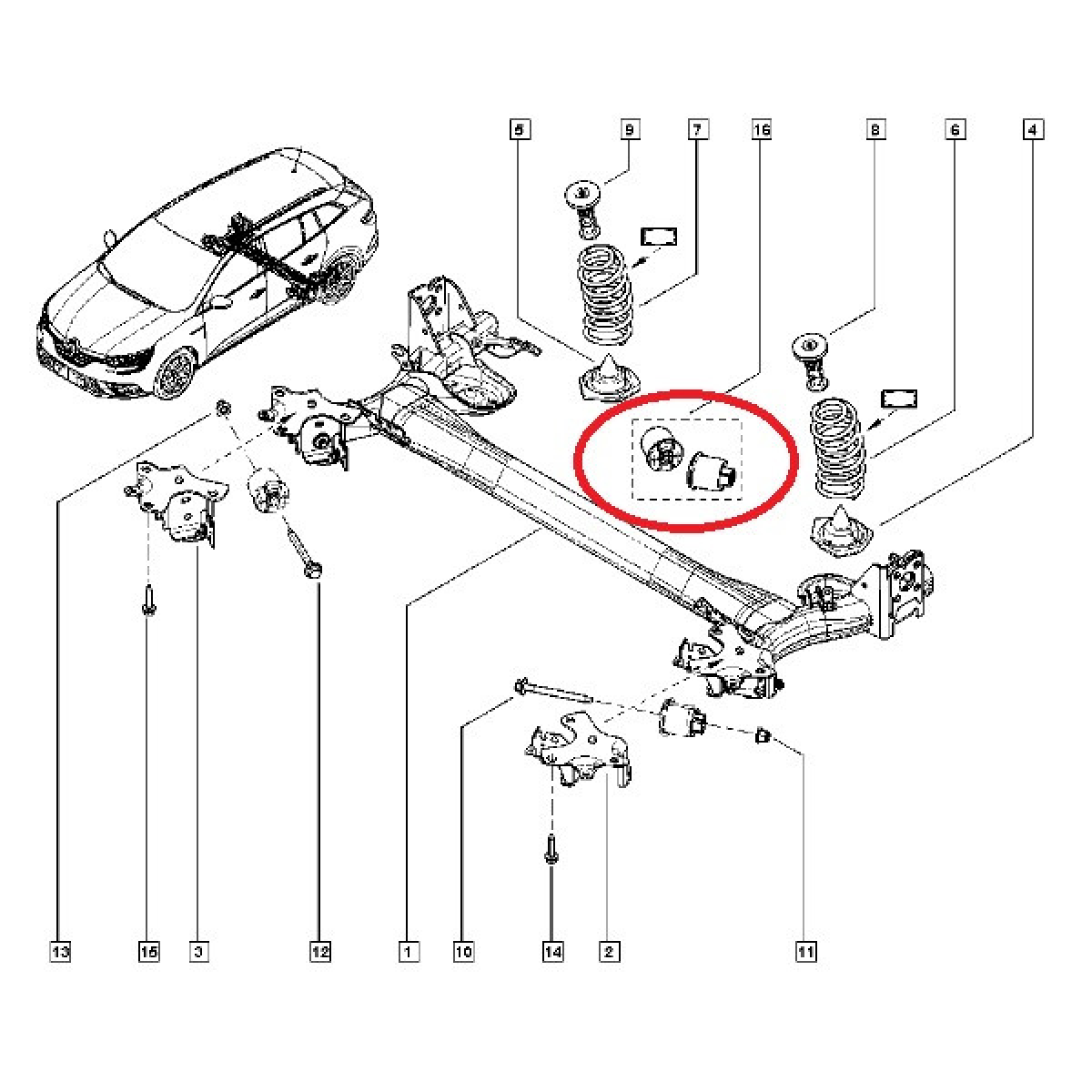 5
9
7
16
8
6
4
13
15
3
12
1
10
14
2
11