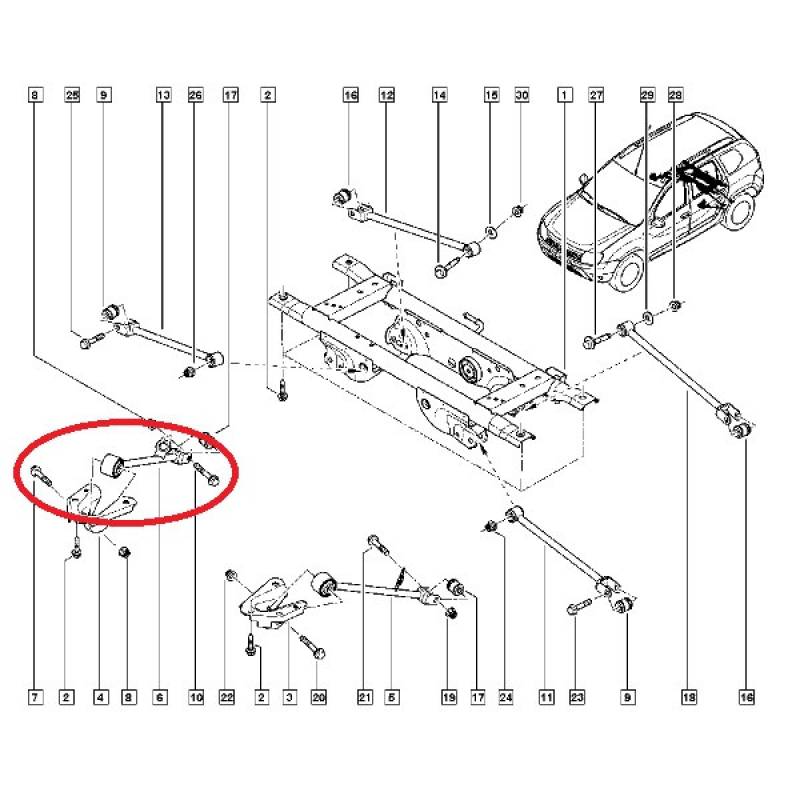 8 25 9 13 26 17 2 16 12 14 15 30 1 27 29 28

7 2 4 8 6 10 22 2 3 20 21 5 19 17 24 11 23 9 18 16