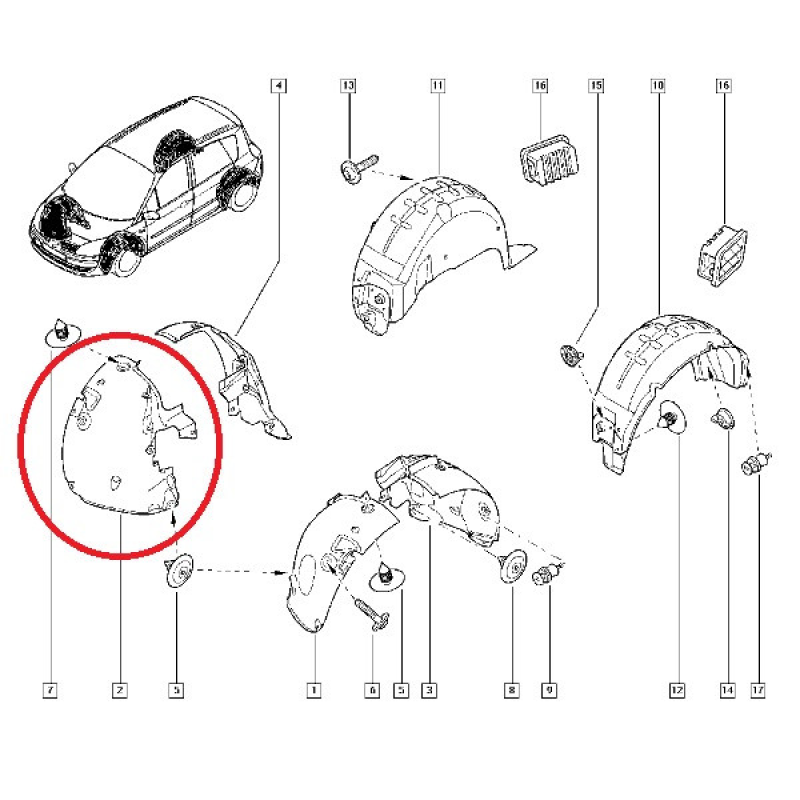 4
13
11
16
15
10
16
7
2
5
1
6
5
3
8
9
12
14
17