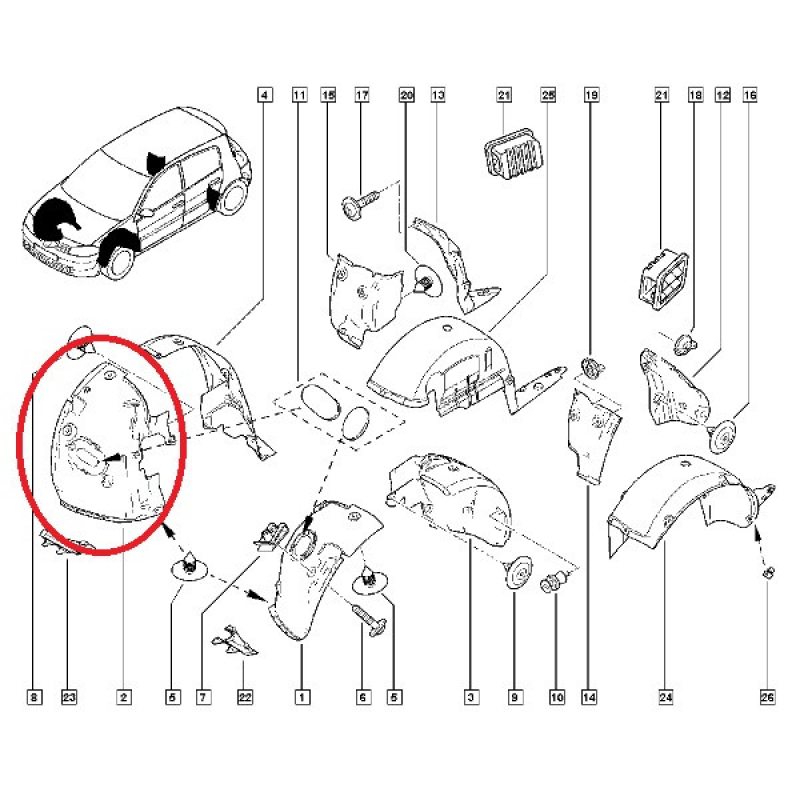 4
11
15
17
20
13
21
25
19
21
18
12
16
8
23
2
5
7
22
1
6
5
3
9
10
14
24
26